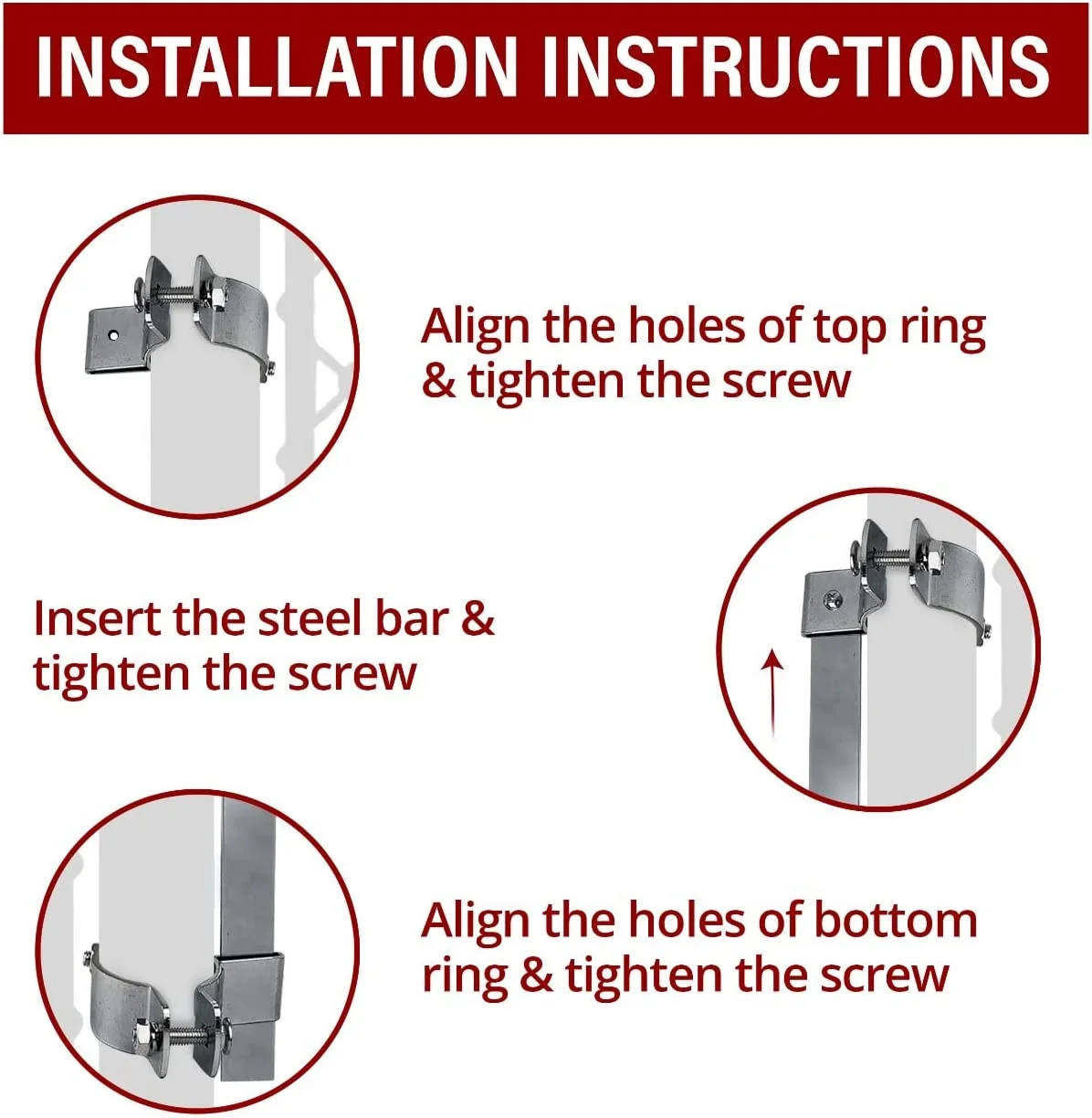 INSTALLATION INSTRUCTIONS

Align the holes of top ring & tighten the screw

Insert the steel bar & tighten the screw

Align the holes of bottom ring & tighten the screw