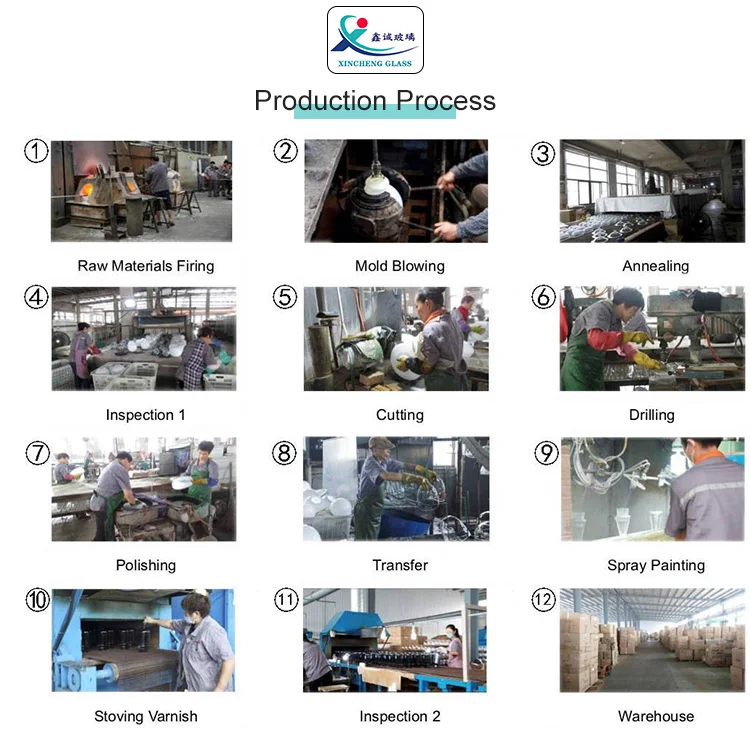 鑫诚玻璃
XINCHENG GLASS

Production Process

①
Raw Materials Firing

②
Mold Blowing

③
Annealing

④
Inspection 1

⑤
Cutting

⑥
Drilling

⑦
Polishing

⑧
Transfer

⑨
Spray Painting

⑩
Stoving Varnish

⑪
Inspection 2

⑫
Warehouse