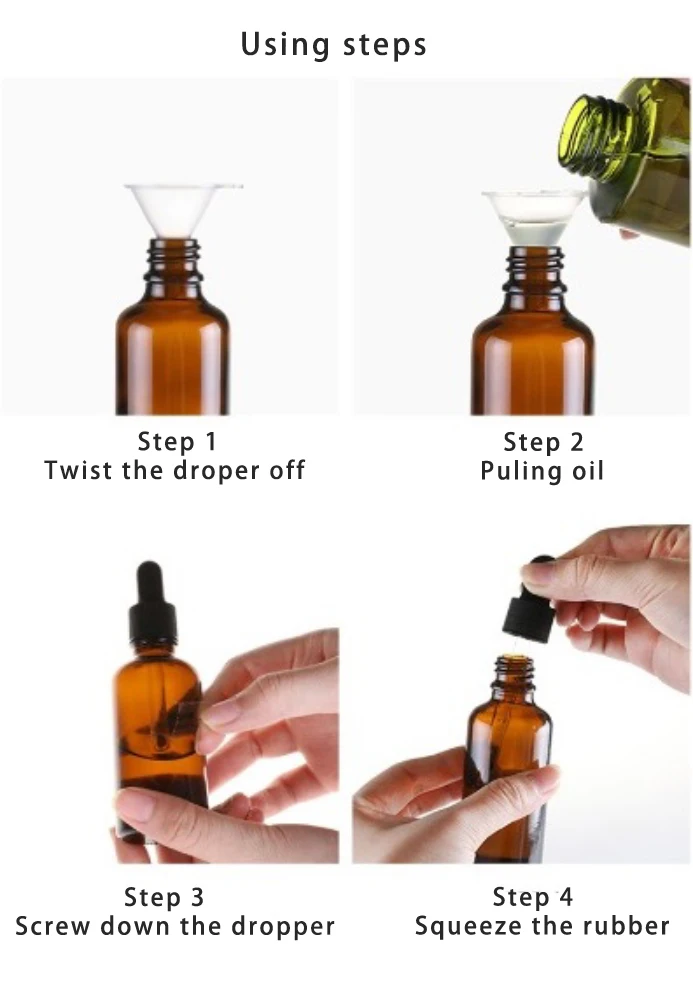 Using steps

Step 1
Twist the droper off

Step 2
Puling oil

Step 3
Screw down the dropper

Step 4
Squeeze the rubber