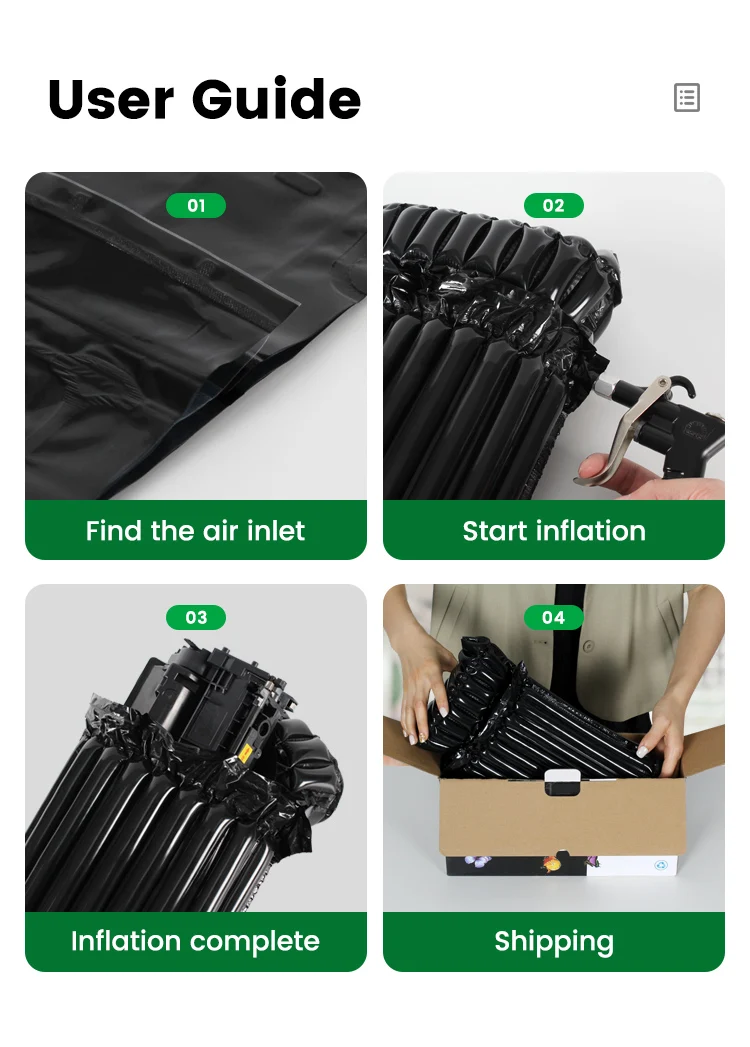 User Guide

01
Find the air inlet

02
Start inflation

03
Inflation complete

04
Shipping