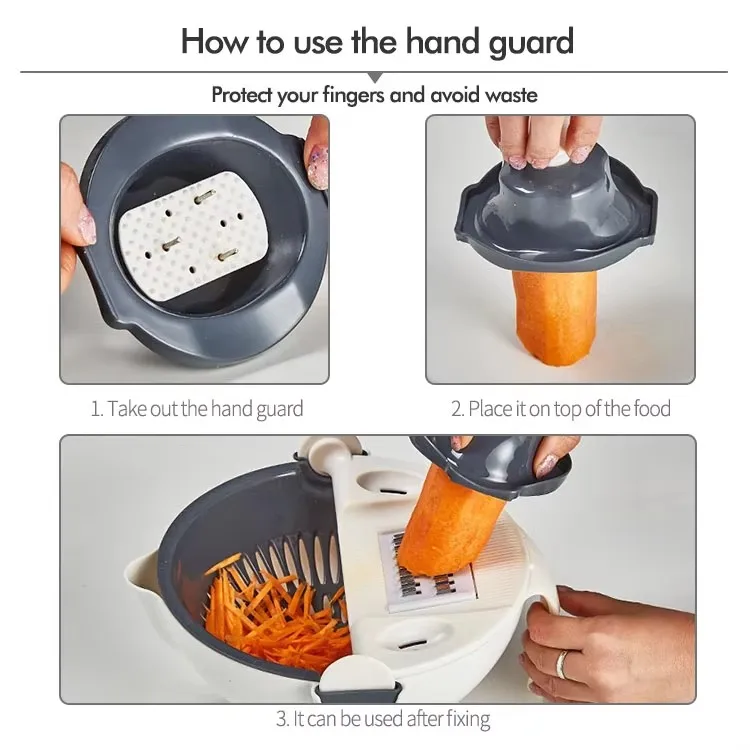 How to use the hand guard

Protect your fingers and avoid waste

1. Take out the hand guard

2. Place it on top of the food

3. It can be used after fixing