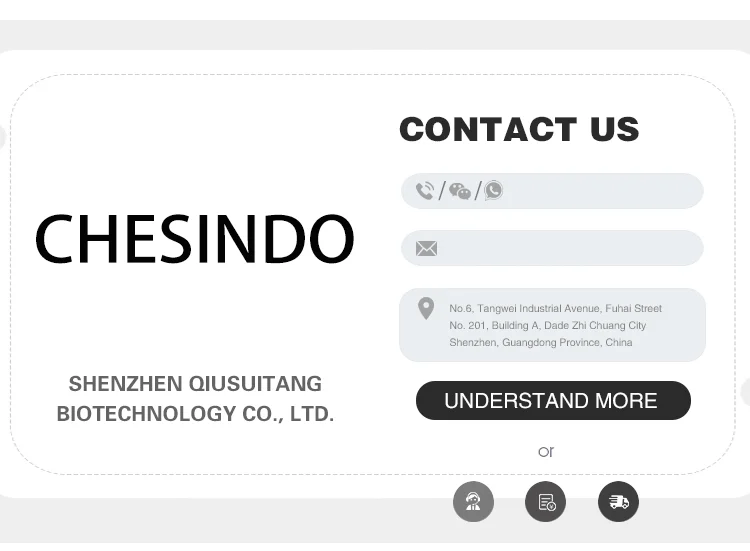 CHESINDO

SHENZHEN QIUSUITANG BIOTECHNOLOGY CO., LTD.

CONTACT US

/ /

No.6, Tangwei Industrial Avenue, Fuhai Street
No. 201, Building A, Dade Zhi Chuang City
Shenzhen, Guangdong Province, China

UNDERSTAND MORE

or