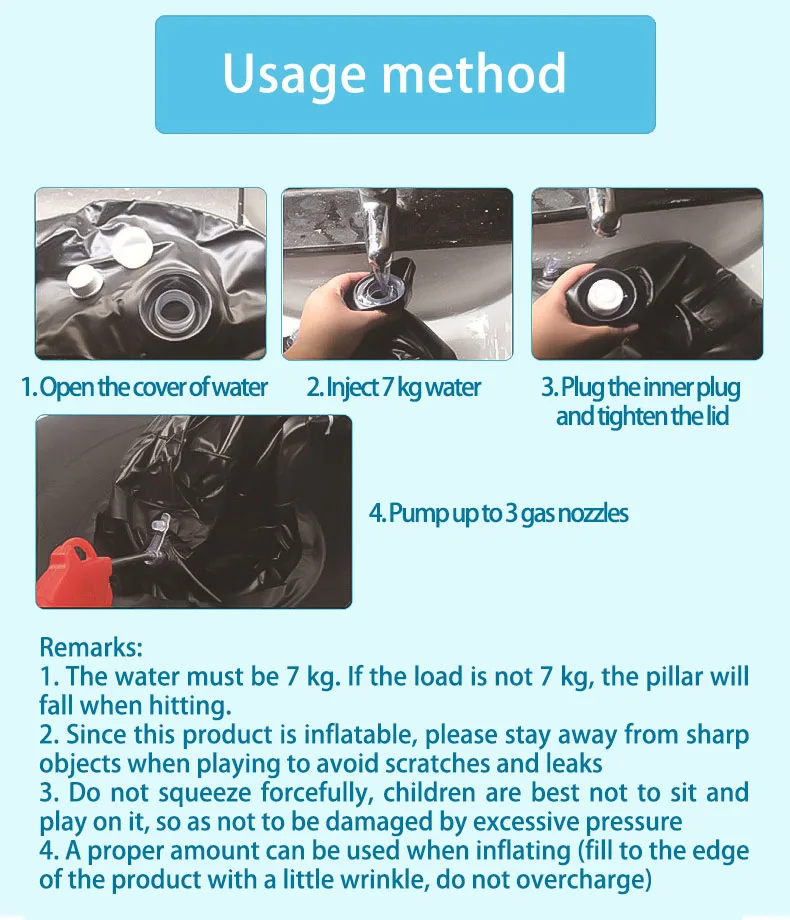 Usage method

1. Open the cover of water

2. Inject 7 kg water

3. Plug the inner plug and tighten the lid

4. Pump up to 3 gas nozzles

Remarks:
1. The water must be 7 kg. If the load is not 7 kg, the pillar will fall when hitting.
2. Since this product is inflatable, please stay away from sharp objects when playing to avoid scratches and leaks
3. Do not squeeze forcefully, children are best not to sit and play on it, so as not to be damaged by excessive pressure
4. A proper amount can be used when inflating (fill to the edge of the product with a little wrinkle, do not overcharge)