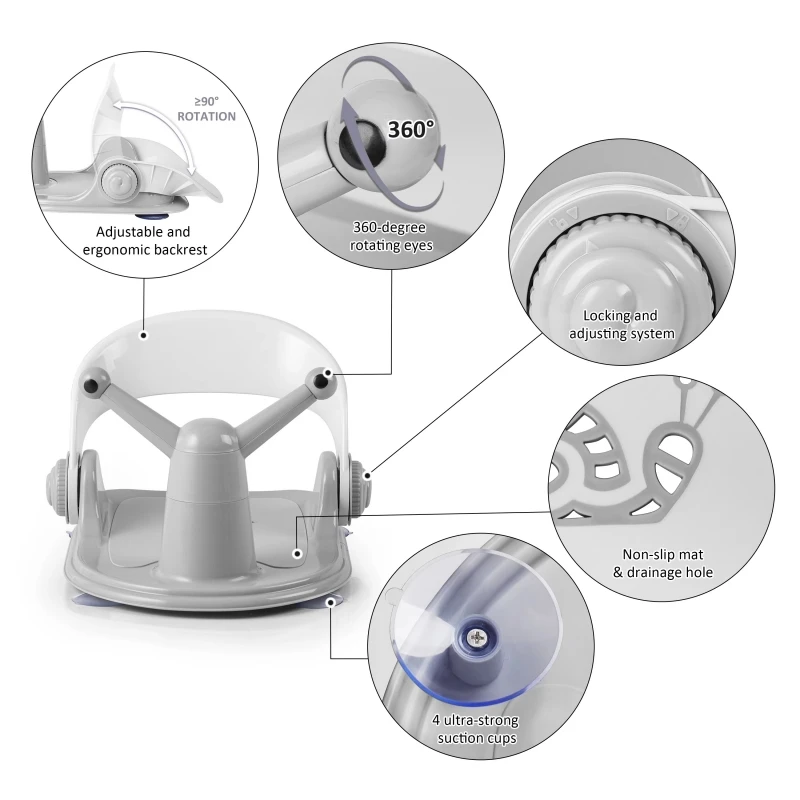 ≥90° ROTATION

Adjustable and ergonomic backrest

360°

360-degree rotating eyes

Locking and adjusting system

Non-slip mat & drainage hole

4 ultra-strong suction cups