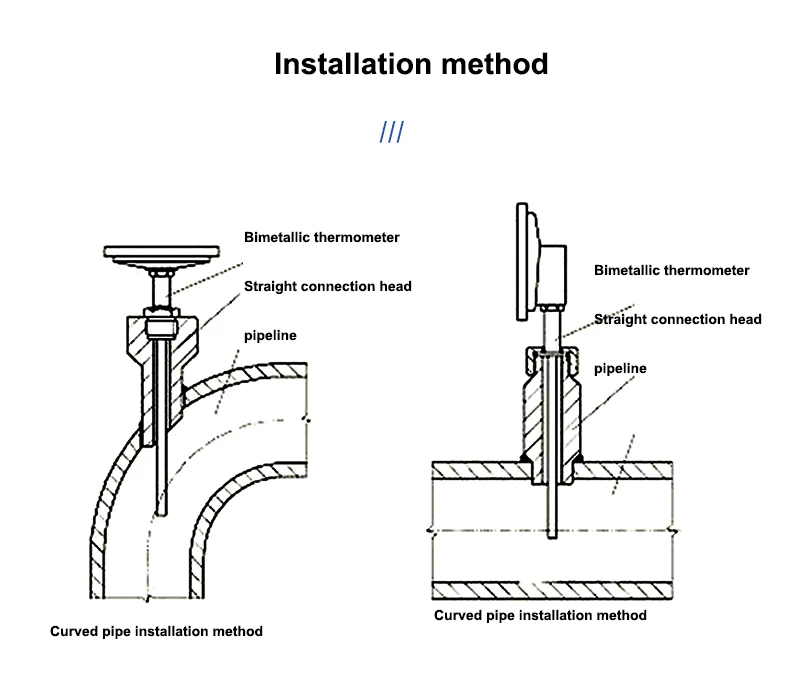 Installation method

///

Bimetallic thermometer

Straight connection head

pipeline

Curved pipe installation method

Bimetallic thermometer

Straight connection head

pipeline

Curved pipe installation method