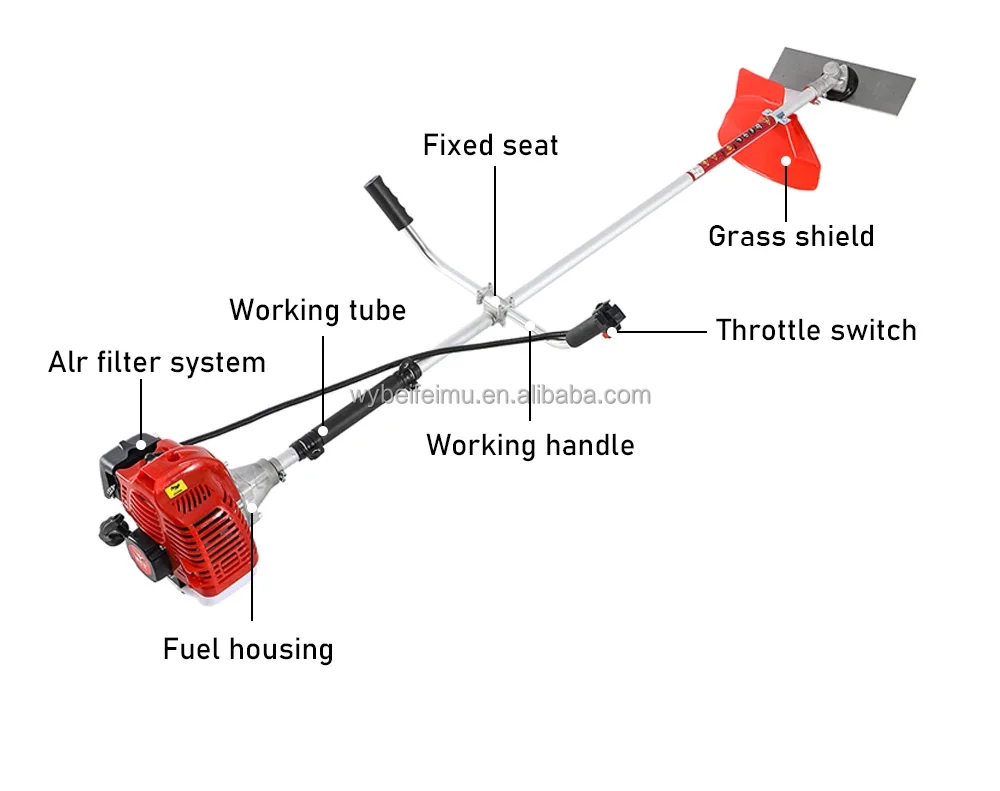 Fixed seat

Grass shield

Working tube

Throttle switch

Alr filter system

wybeifeimu.en.alibaba.com

Working handle

Fuel housing