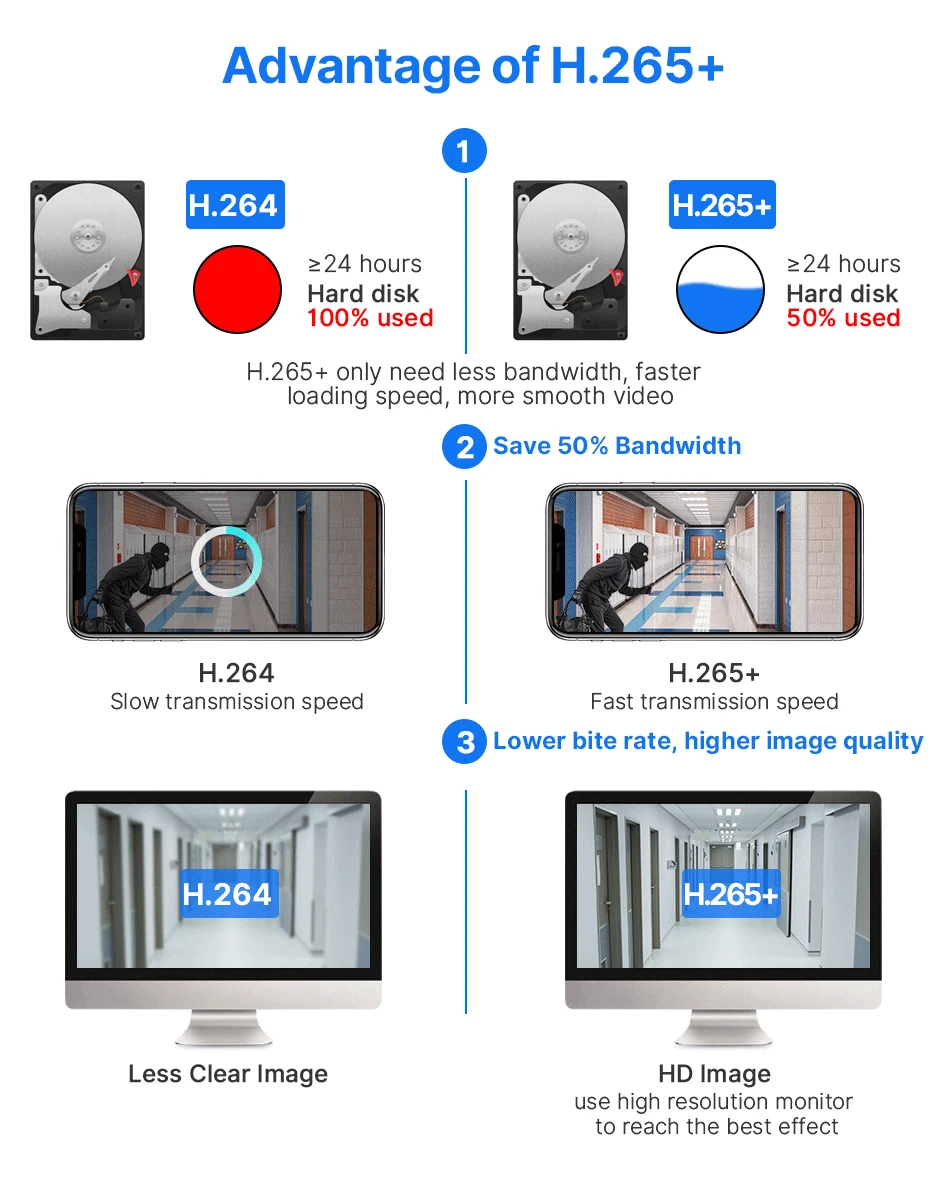 Advantage of H.265+

1

H.264

≥24 hours
Hard disk
100% used

H.265+

≥24 hours
Hard disk
50% used

H.265+ only need less bandwidth, faster loading speed, more smooth video

2 Save 50% Bandwidth

H.264
Slow transmission speed

H.265+
Fast transmission speed

3 Lower bite rate, higher image quality

H.264

Less Clear Image

H.265+

HD Image
use high resolution monitor to reach the best effect