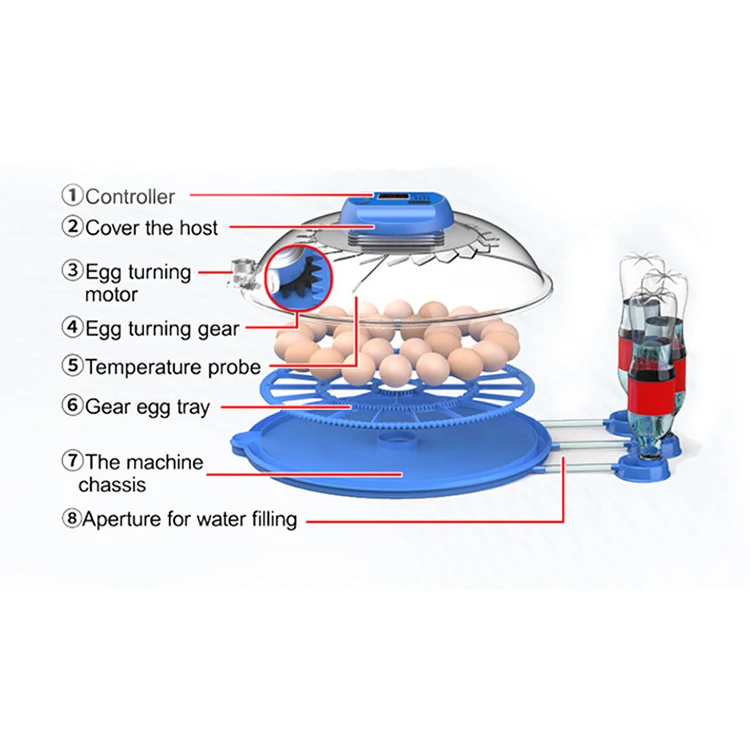 ①Controller
②Cover the host
③Egg turning motor
④Egg turning gear
⑤Temperature probe
⑥Gear egg tray
⑦The machine chassis
⑧Aperture for water filling