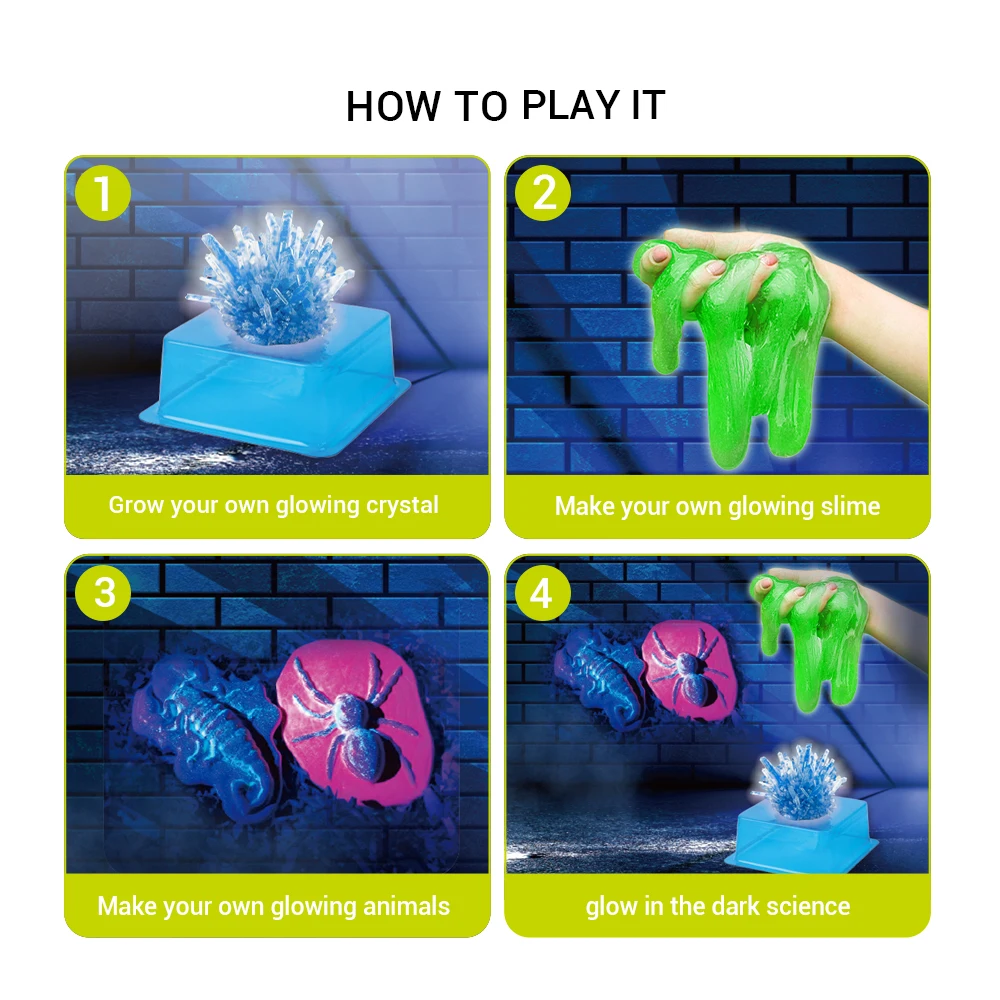 HOW TO PLAY IT

1

Grow your own glowing crystal

2

Make your own glowing slime

3

Make your own glowing animals

4

glow in the dark science