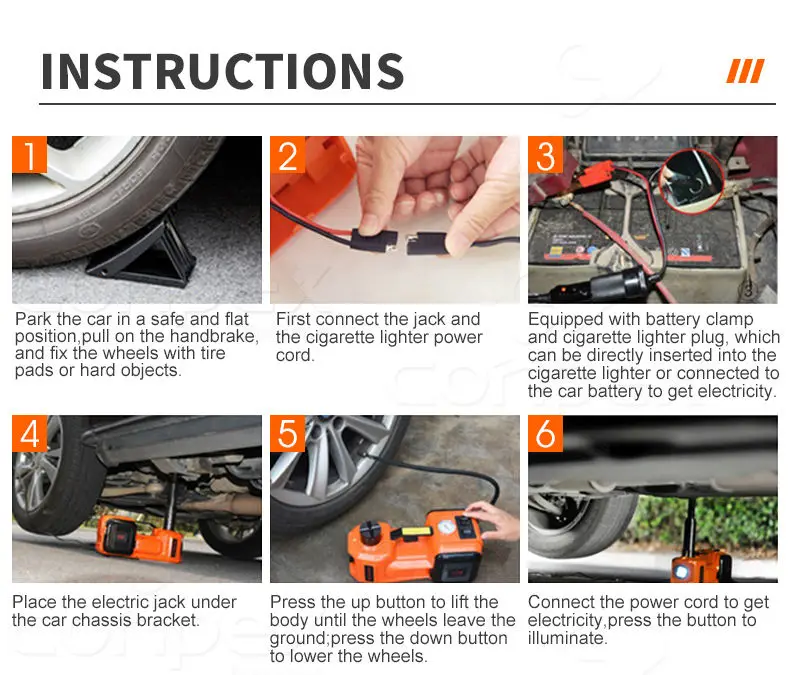 INSTRUCTIONS

1

Park the car in a safe and flat position,pull on the handbrake, and fix the wheels with tire pads or hard objects.

2

First connect the jack and the cigarette lighter power cord.

3

Equipped with battery clamp and cigarette lighter plug, which can be directly inserted into the cigarette lighter or connected to the car battery to get electricity.

4

Place the electric jack under the car chassis bracket.

5

Press the up button to lift the body until the wheels leave the ground;press the down button to lower the wheels.

6

Connect the power cord to get electricity,press the button to illuminate.