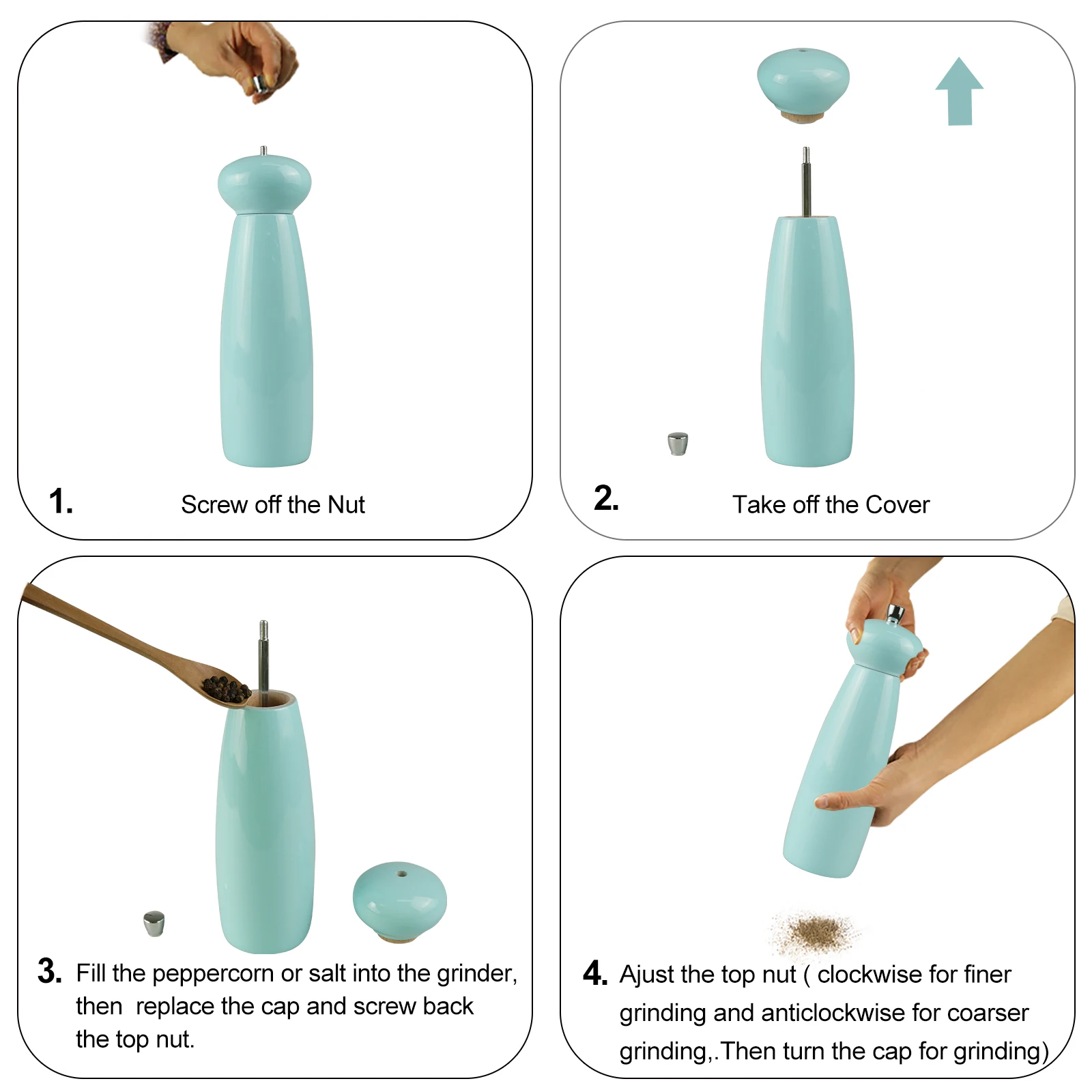 1. Screw off the Nut

2. Take off the Cover

3. Fill the peppercorn or salt into the grinder, then replace the cap and screw back the top nut.

4. Ajust the top nut ( clockwise for finer grinding and anticlockwise for coarser grinding,.Then turn the cap for grinding)