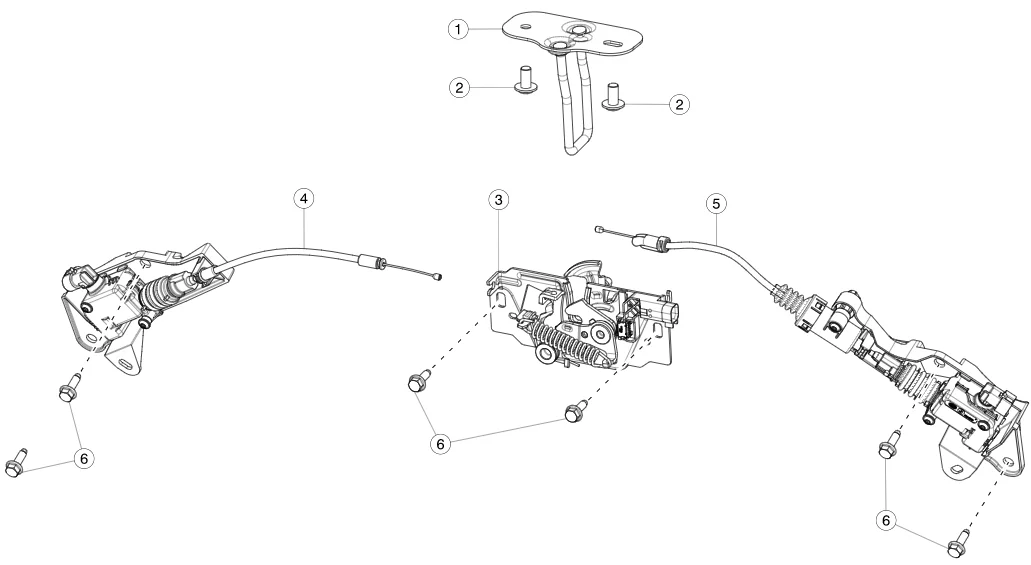 1
2
2
4
3
5
6
6
6