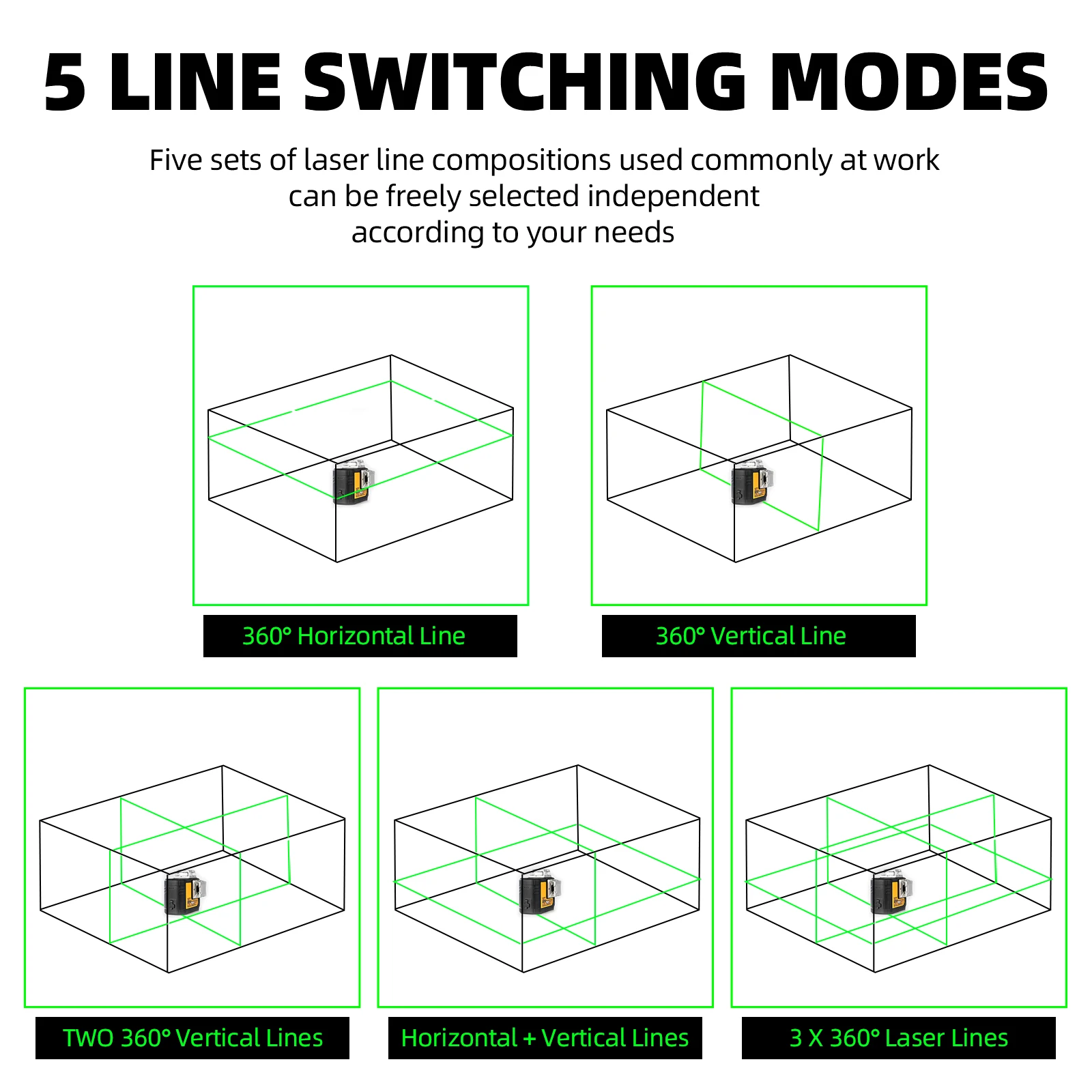 5 LINE SWITCHING MODES

Five sets of laser line compositions used commonly at work can be freely selected independent according to your needs

360° Horizontal Line

360° Vertical Line

TWO 360° Vertical Lines

Horizontal + Vertical Lines

3 X 360° Laser Lines