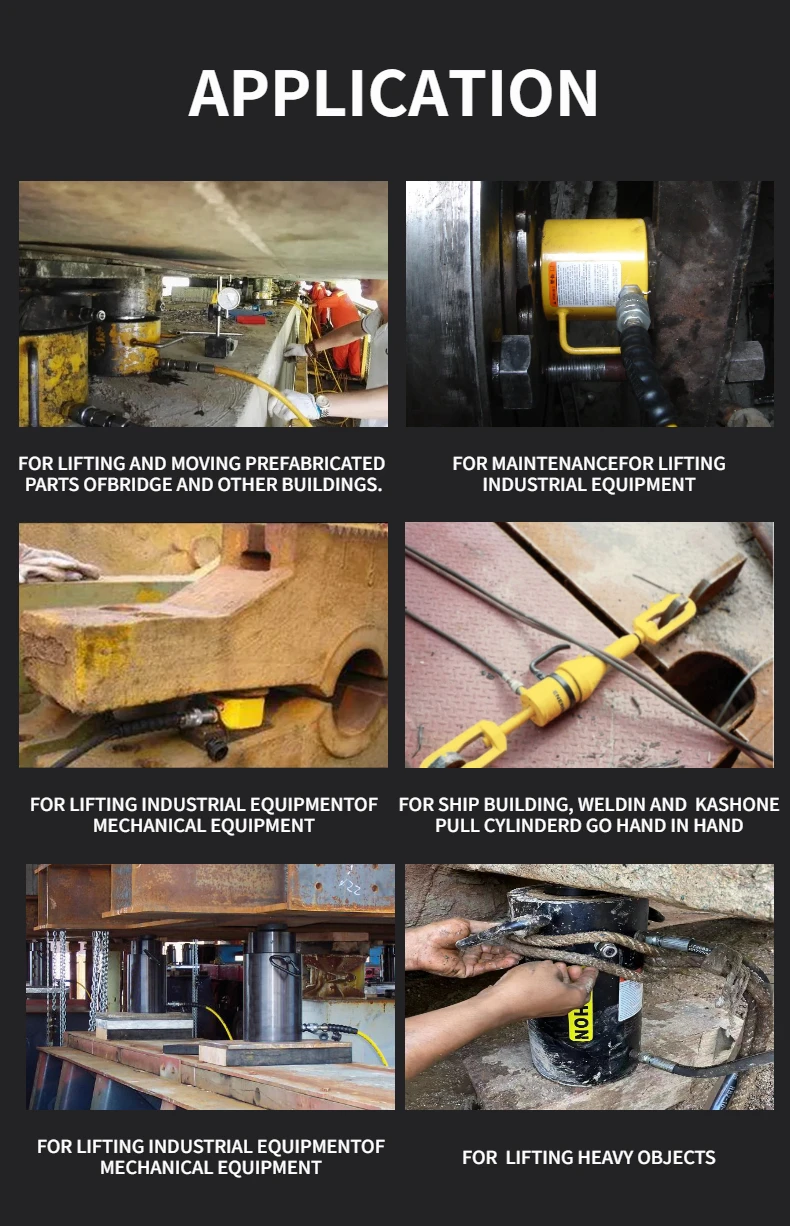 APPLICATION

FOR LIFTING AND MOVING PREFABRICATED PARTS OFBRIDGE AND OTHER BUILDINGS.

FOR MAINTENANCEFOR LIFTING INDUSTRIAL EQUIPMENT

FOR LIFTING INDUSTRIAL EQUIPMENTOF MECHANICAL EQUIPMENT

FOR SHIP BUILDING, WELDIN AND KASHONE PULL CYLINDERD GO HAND IN HAND

FOR LIFTING INDUSTRIAL EQUIPMENTOF MECHANICAL EQUIPMENT

FOR LIFTING HEAVY OBJECTS