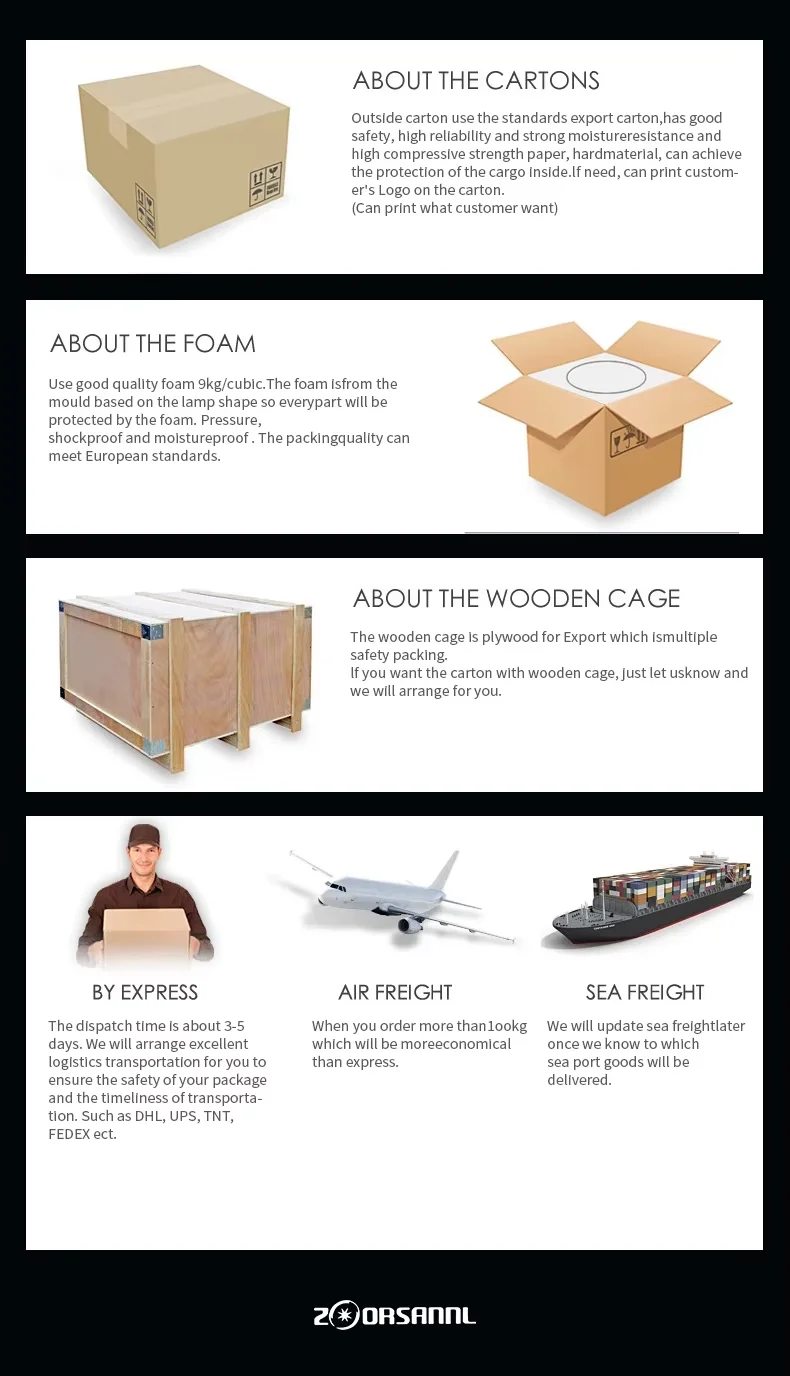 ABOUT THE CARTONS

Outside carton use the standards export carton,has good safety, high reliability and strong moistureresistance and high compressive strength paper, hardmaterial, can achieve the protection of the cargo inside.If need, can print customer's Logo on the carton.
(Can print what customer want)

ABOUT THE FOAM

Use good quality foam 9kg/cubic.The foam isfrom the mould based on the lamp shape so everypart will be protected by the foam. Pressure, shockproof and moistureproof . The packingquality can meet European standards.

ABOUT THE WOODEN CAGE

The wooden cage is plywood for Export which ismultiple safety packing.
If you want the carton with wooden cage, just let usknow and we will arrange for you.

BY EXPRESS

The dispatch time is about 3-5 days. We will arrange excellent logistics transportation for you to ensure the safety of your package and the timeliness of transportation. Such as DHL, UPS, TNT, FEDEX ect.

AIR FREIGHT

When you order more than1ookg which will be moreeconomical than express.

SEA FREIGHT

We will update sea freightlater once we know to which sea port goods will be delivered.

ZOORSANNL