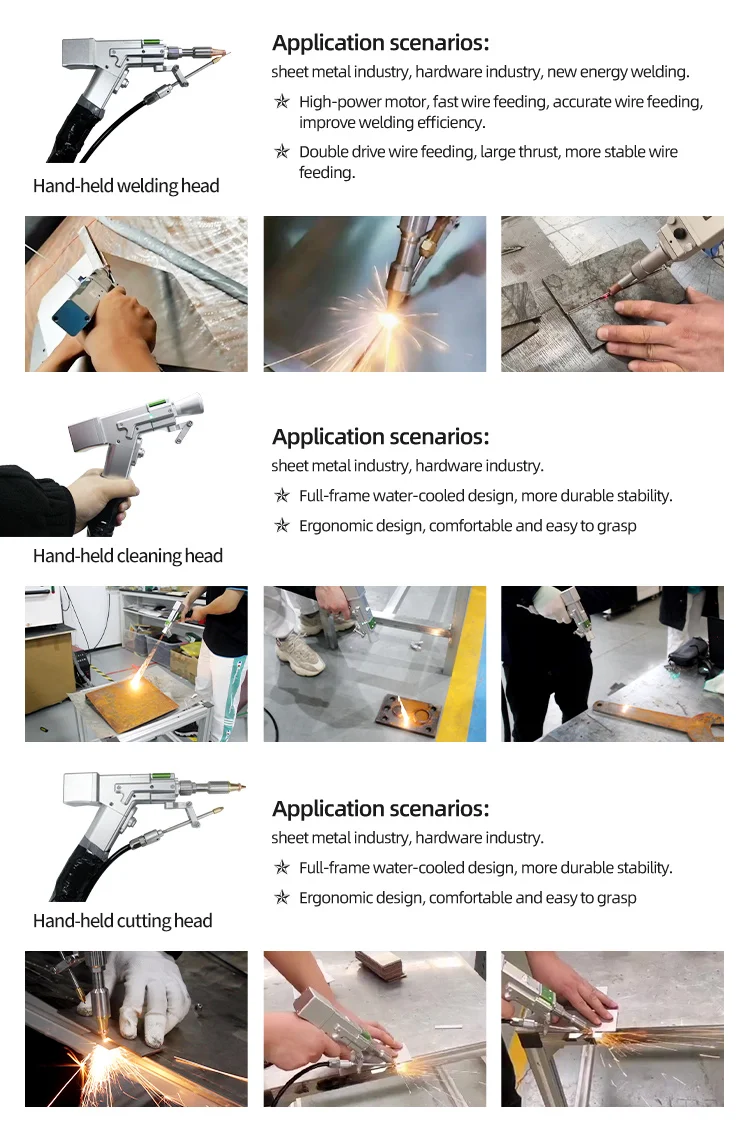 Hand-held welding head

Application scenarios:

sheet metal industry, hardware industry, new energy welding.

High-power motor, fast wire feeding, accurate wire feeding, improve welding efficiency.

Double drive wire feeding, large thrust, more stable wire feeding.

Hand-held cleaning head

Application scenarios:

sheet metal industry, hardware industry.

Full-frame water-cooled design, more durable stability.

Ergonomic design, comfortable and easy to grasp

Hand-held cutting head

Application scenarios:

sheet metal industry, hardware industry.

Full-frame water-cooled design, more durable stability.

Ergonomic design, comfortable and easy to grasp