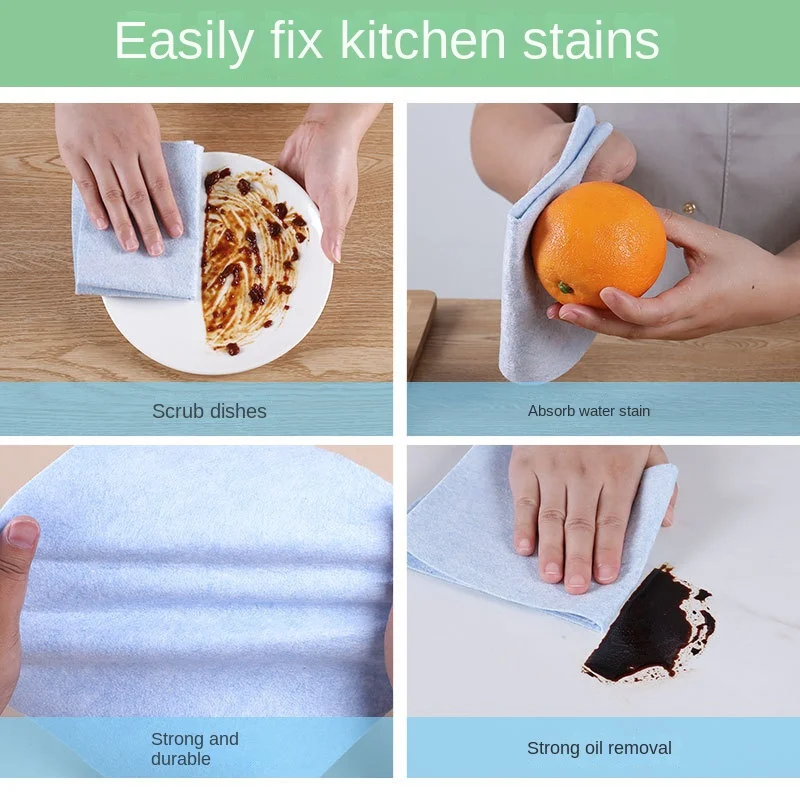 Easily fix kitchen stains

Scrub dishes

Absorb water stain

Strong and durable

Strong oil removal