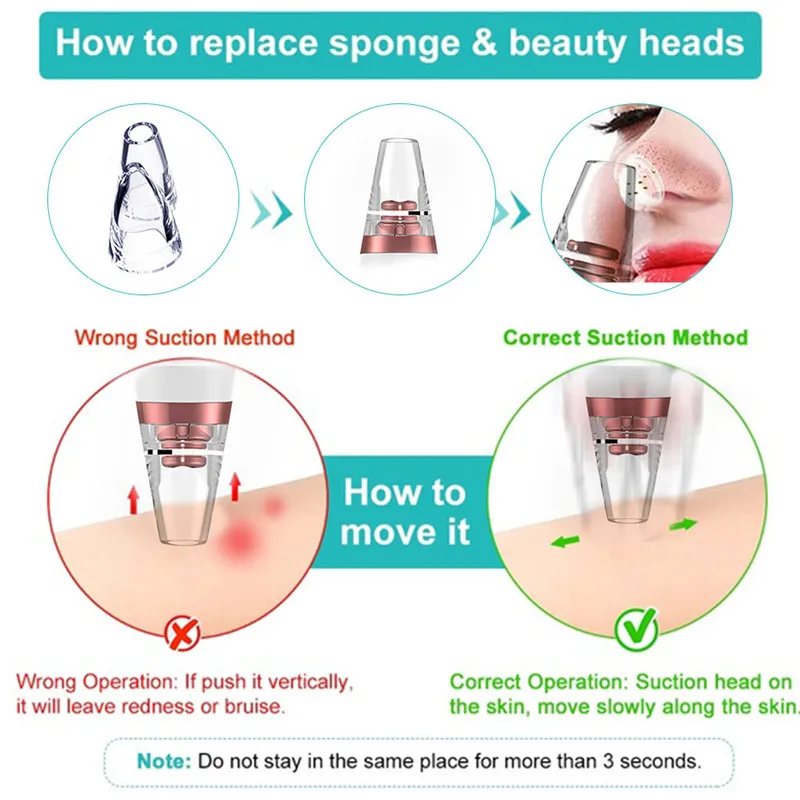 How to replace sponge & beauty heads

Wrong Suction Method

Correct Suction Method

How to move it

Wrong Operation: If push it vertically, it will leave redness or bruise.

Correct Operation: Suction head on the skin, move slowly along the skin.

Note: Do not stay in the same place for more than 3 seconds.