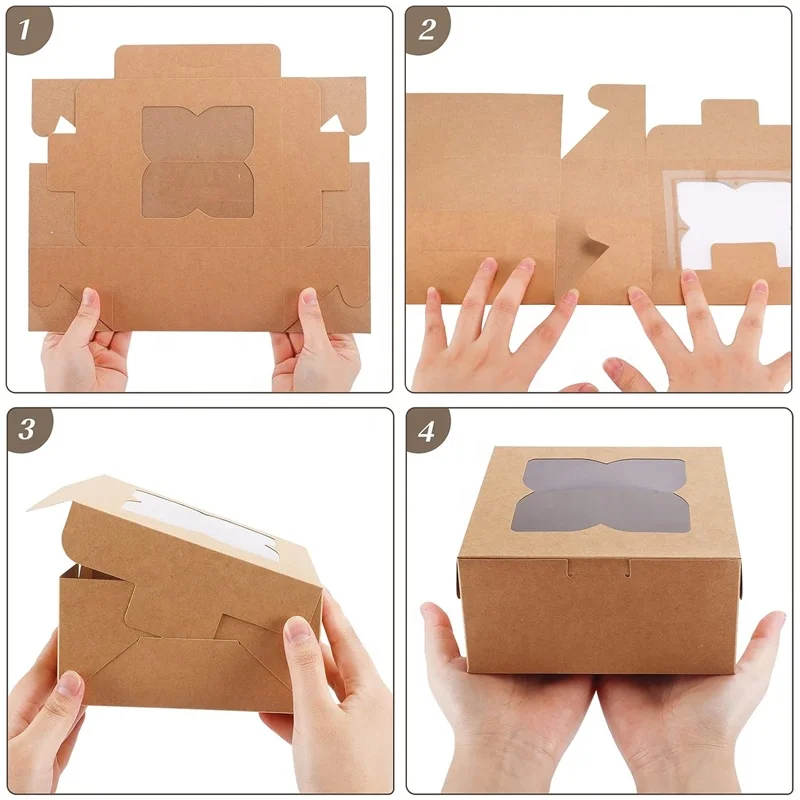 1

2

3

4