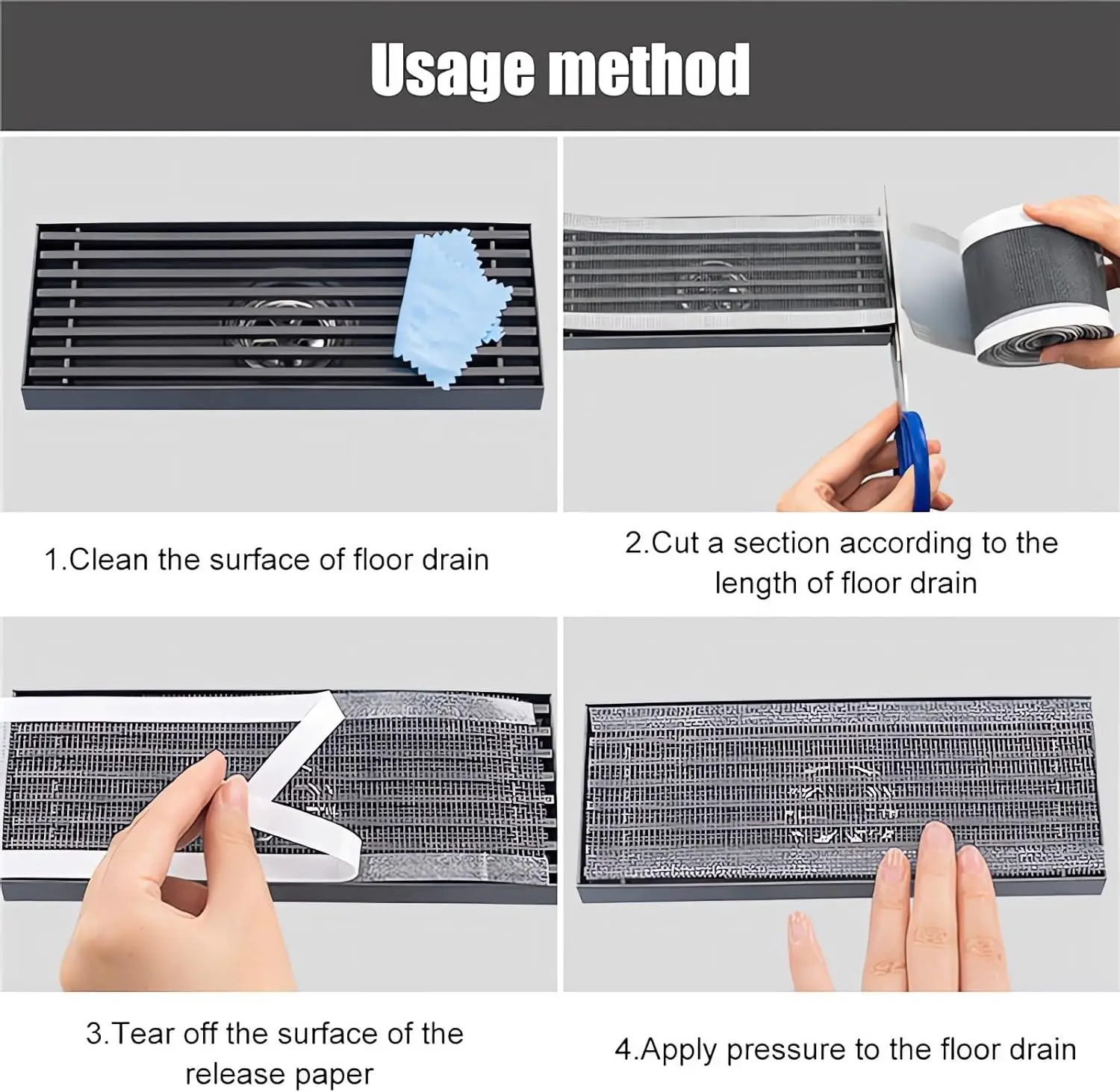 Usage method

1.Clean the surface of floor drain

2.Cut a section according to the length of floor drain

3.Tear off the surface of the release paper

4.Apply pressure to the floor drain