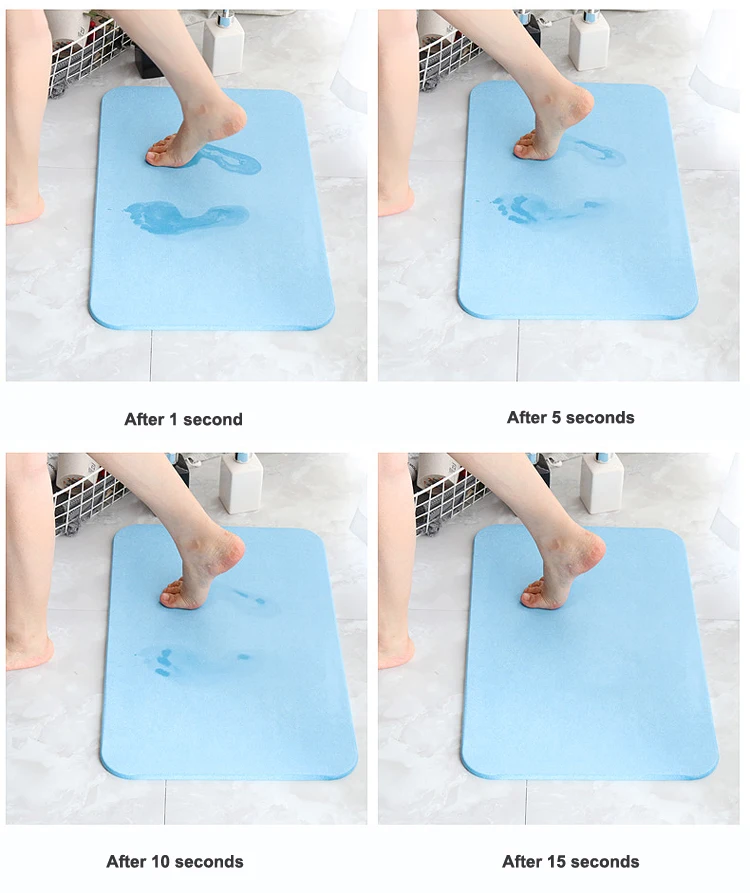 After 1 second

After 5 seconds

After 10 seconds

After 15 seconds