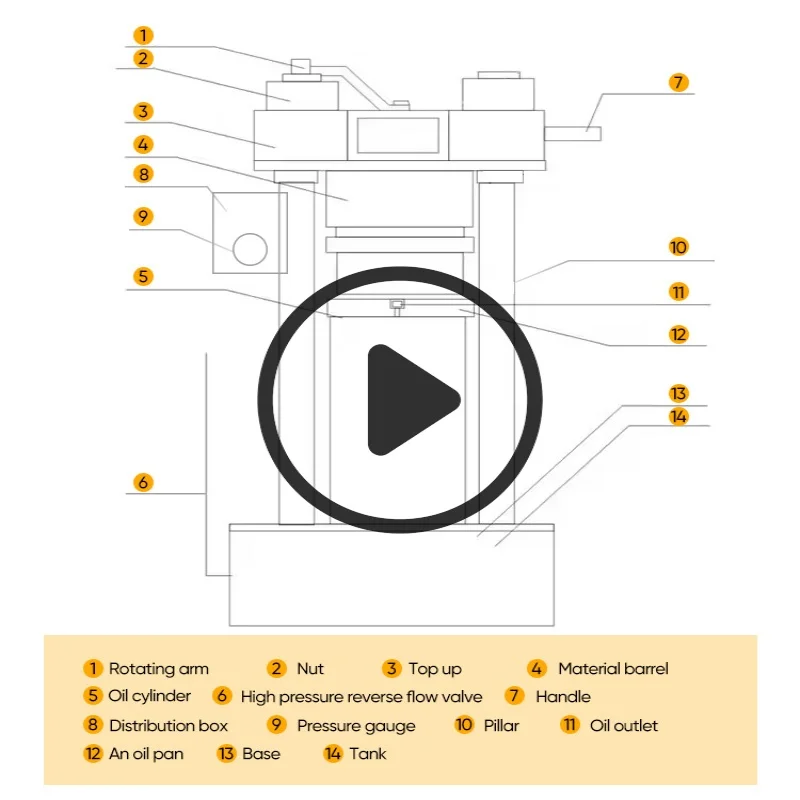 1
2
3
4
8
9
5
6
7
10
11
12
13
14

1 Rotating arm 2 Nut 3 Top up 4 Material barrel
5 Oil cylinder 6 High pressure reverse flow valve 7 Handle
8 Distribution box 9 Pressure gauge 10 Pillar 11 Oil outlet
12 An oil pan 13 Base 14 Tank