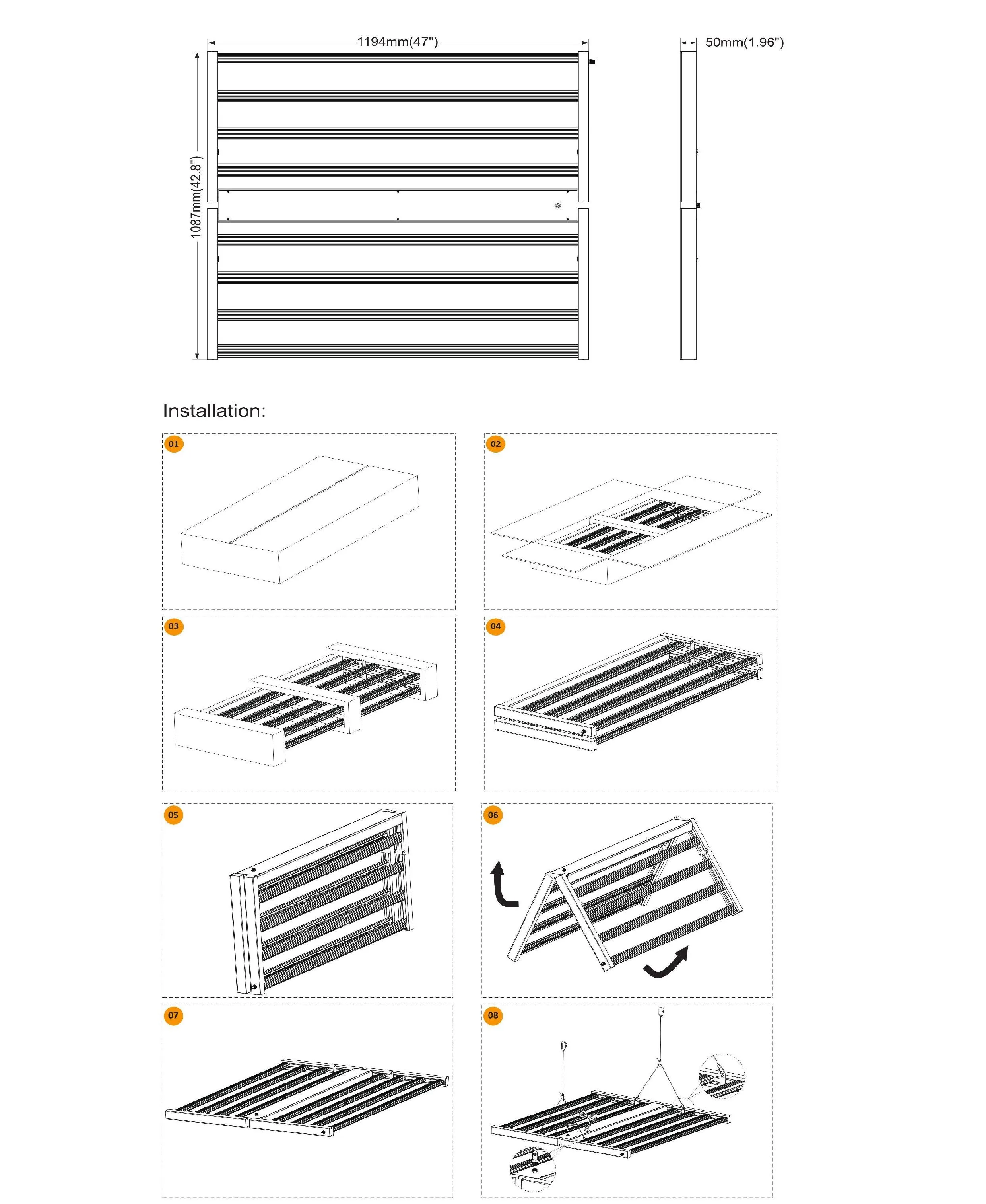 1194mm(47")

50mm(1.96")

1087mm(42.8")

Installation:

01

02

03

04

05

06

07

08