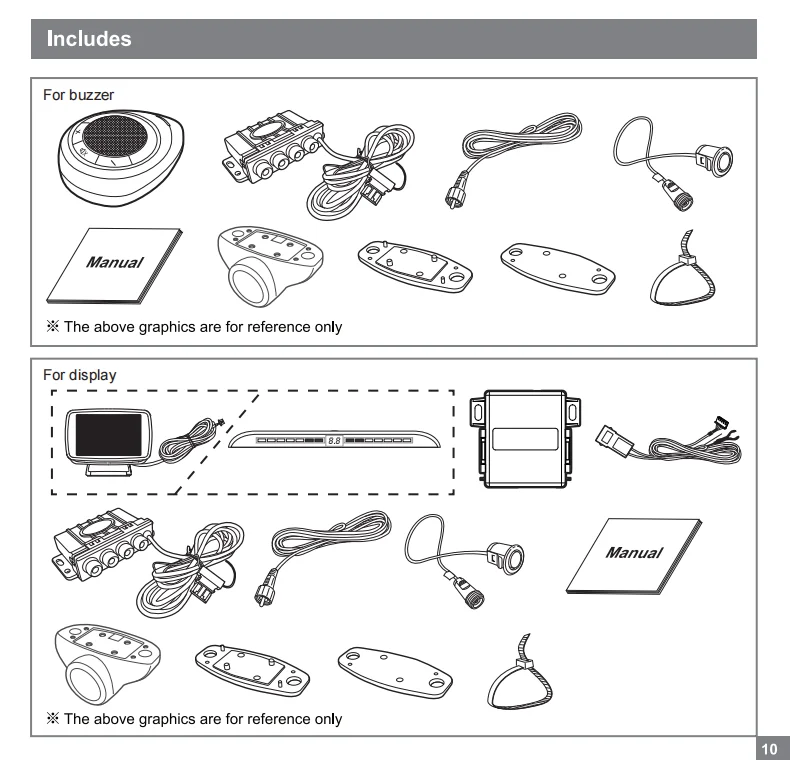 Includes

For buzzer

Manual

※ The above graphics are for reference only

For display

8.8

Manual

※ The above graphics are for reference only

10