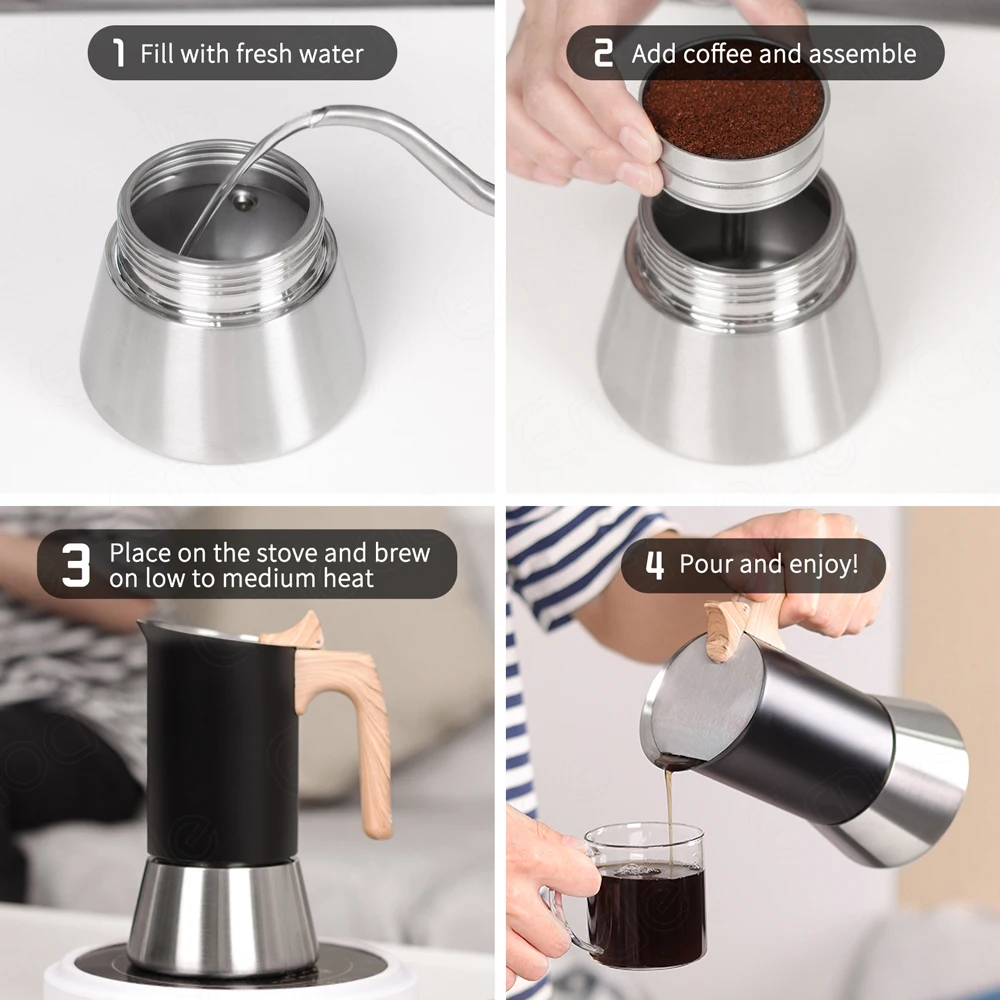 1 Fill with fresh water

2 Add coffee and assemble

3 Place on the stove and brew on low to medium heat

4 Pour and enjoy!