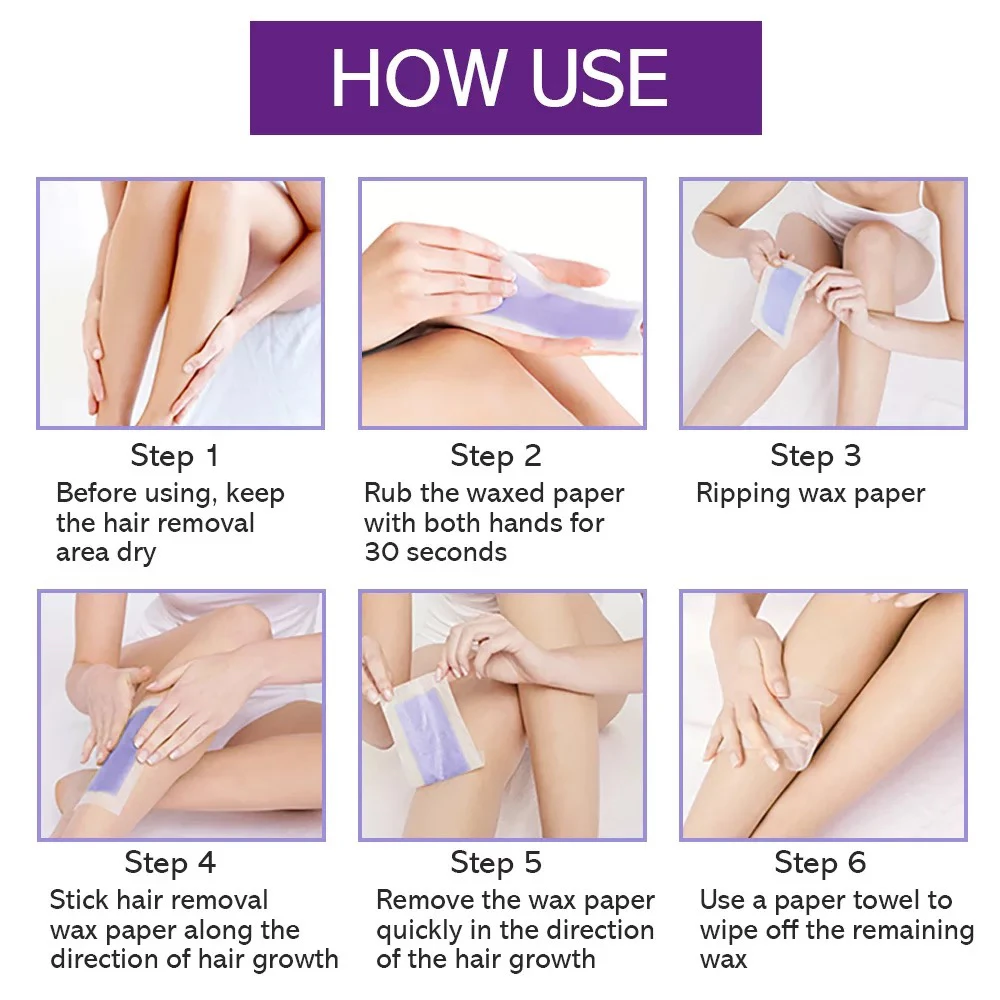 HOW USE

Step 1
Before using, keep the hair removal area dry

Step 2
Rub the waxed paper with both hands for 30 seconds

Step 3
Ripping wax paper

Step 4
Stick hair removal wax paper along the direction of hair growth

Step 5
Remove the wax paper quickly in the direction of the hair growth

Step 6
Use a paper towel to wipe off the remaining wax