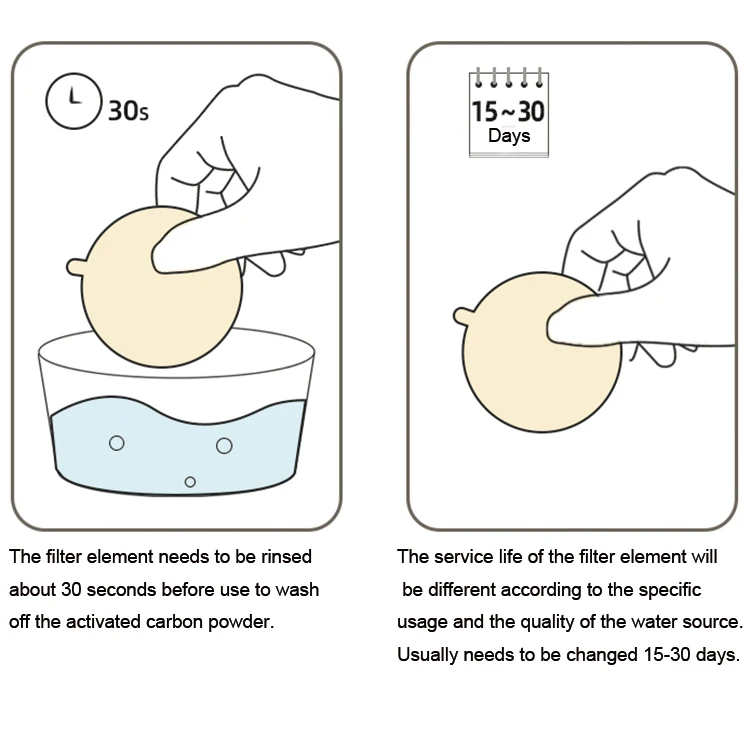 30s

The filter element needs to be rinsed about 30 seconds before use to wash off the activated carbon powder.

15~30
Days

The service life of the filter element will be different according to the specific usage and the quality of the water source. Usually needs to be changed 15-30 days.