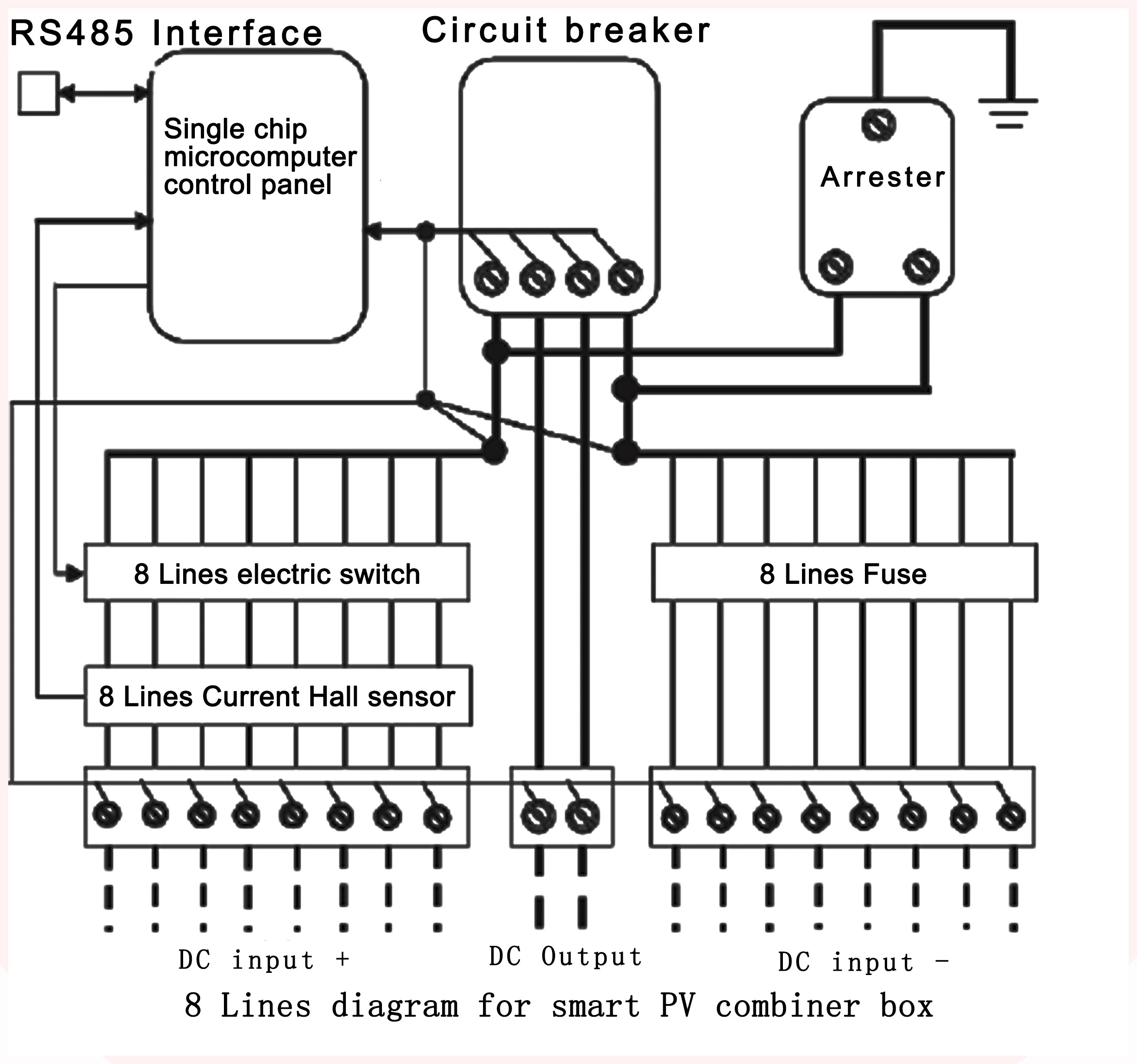 RS485 Interface

Circuit breaker

Single chip microcomputer control panel

Arrester

8 Lines electric switch

8 Lines Fuse

8 Lines Current Hall sensor

DC input +

DC Output

DC input -

8 Lines diagram for smart PV combiner box