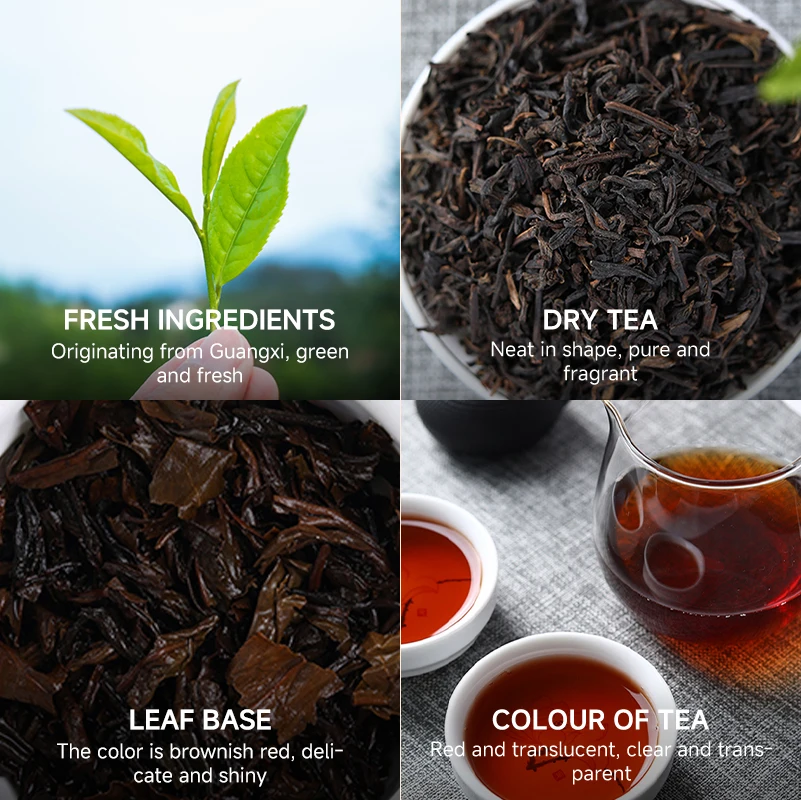 FRESH INGREDIENTS
Originating from Guangxi, green and fresh

DRY TEA
Neat in shape, pure and fragrant

LEAF BASE
The color is brownish red, delicate and shiny

COLOUR OF TEA
Red and translucent, clear and transparent