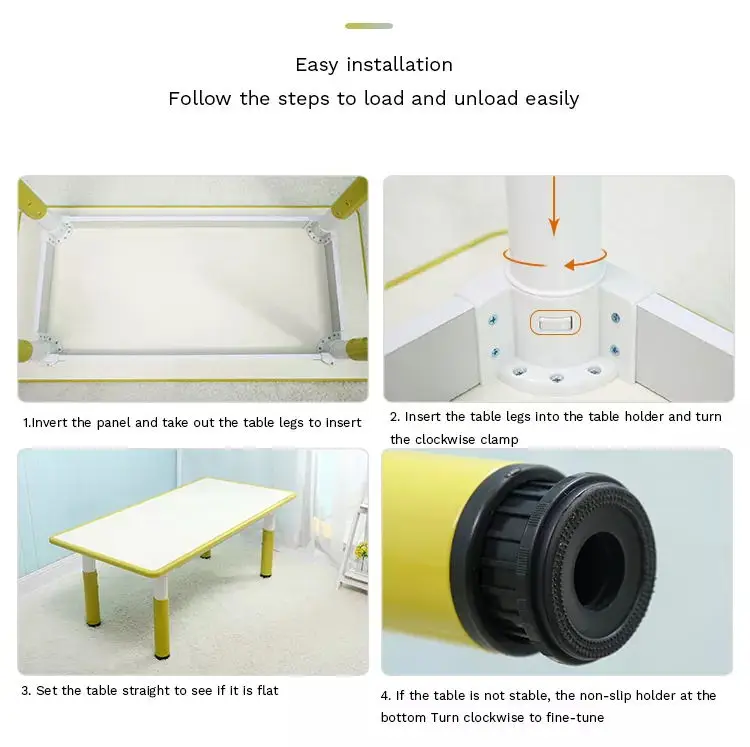 Easy installation
Follow the steps to load and unload easily

1.Invert the panel and take out the table legs to insert

2. Insert the table legs into the table holder and turn the clockwise clamp

3. Set the table straight to see if it is flat

4. If the table is not stable, the non-slip holder at the bottom Turn clockwise to fine-tune