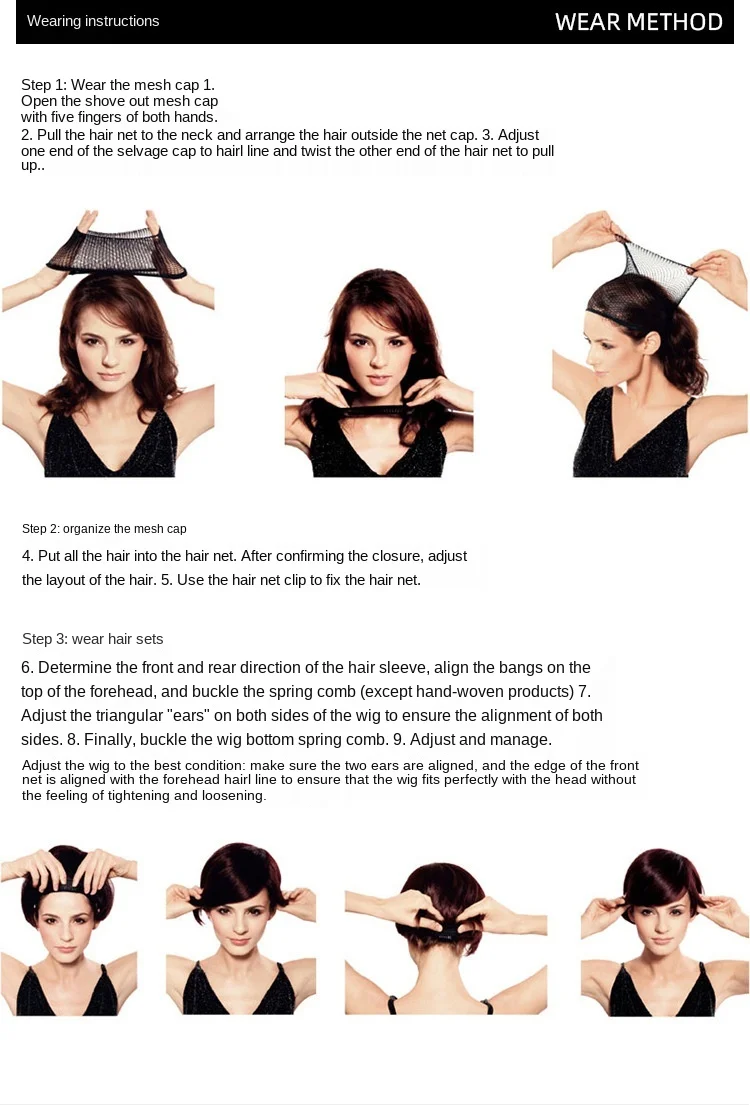 Wearing instructions

WEAR METHOD

Step 1: Wear the mesh cap 1. Open the shove out mesh cap with five fingers of both hands.
2. Pull the hair net to the neck and arrange the hair outside the net cap. 3. Adjust one end of the selvage cap to hairl line and twist the other end of the hair net to pull up..

Step 2: organize the mesh cap

4. Put all the hair into the hair net. After confirming the closure, adjust the layout of the hair. 5. Use the hair net clip to fix the hair net.

Step 3: wear hair sets

6. Determine the front and rear direction of the hair sleeve, align the bangs on the top of the forehead, and buckle the spring comb (except hand-woven products) 7. Adjust the triangular "ears" on both sides of the wig to ensure the alignment of both sides. 8. Finally, buckle the wig bottom spring comb. 9. Adjust and manage.

Adjust the wig to the best condition: make sure the two ears are aligned, and the edge of the front net is aligned with the forehead hairl line to ensure that the wig fits perfectly with the head without the feeling of tightening and loosening.