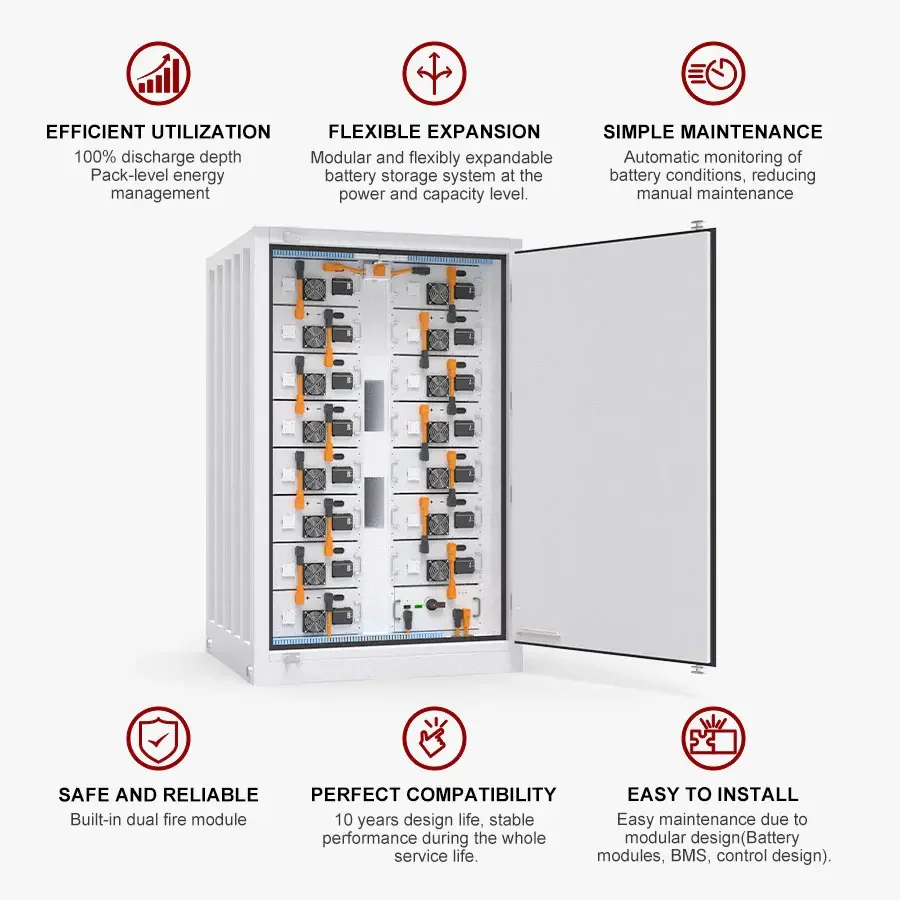 EFFICIENT UTILIZATION
100% discharge depth
Pack-level energy management

FLEXIBLE EXPANSION
Modular and flexibly expandable battery storage system at the power and capacity level.

SIMPLE MAINTENANCE
Automatic monitoring of battery conditions, reducing manual maintenance

SAFE AND RELIABLE
Built-in dual fire module

PERFECT COMPATIBILITY
10 years design life, stable performance during the whole service life.

EASY TO INSTALL
Easy maintenance due to modular design(Battery modules, BMS, control design).