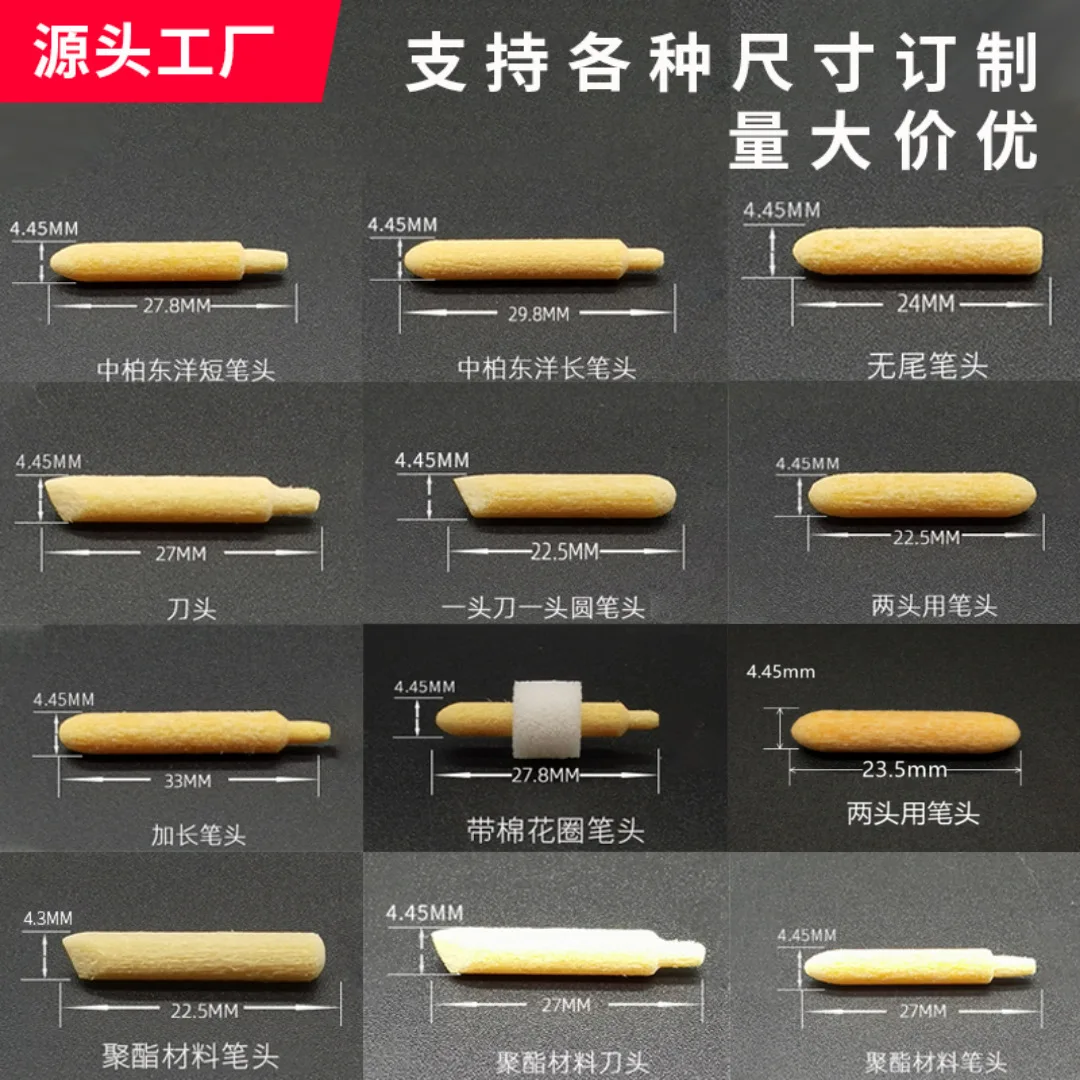 源头工厂

支持各种尺寸订制
量大价优

4.45MM
27.8MM
中柏东洋短笔头

4.45MM
29.8MM
中柏东洋长笔头

4.45MM
24MM
无尾笔头

4.45MM
27MM
刀头

4.45MM
22.5MM
一头刀一头圆笔头

4.45MM
22.5MM
两头用笔头

4.45MM
33MM
加长笔头

4.45MM
27.8MM
带棉花圈笔头

4.45mm
23.5mm
两头用笔头

4.3MM
22.5MM
聚酯材料笔头

4.45MM
27MM
聚酯材料刀头

4.45MM
27MM
聚酯材料笔头