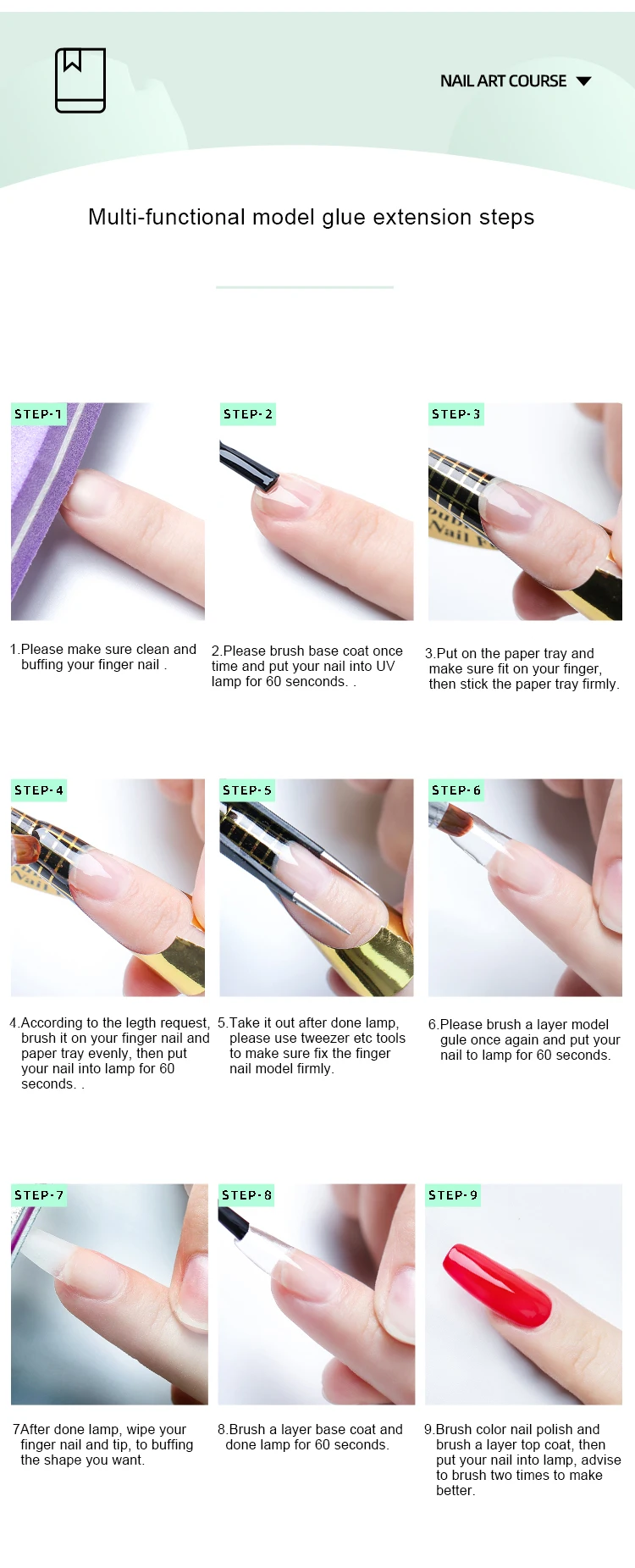 NAIL ART COURSE

Multi-functional model glue extension steps

STEP-1

1.Please make sure clean and buffing your finger nail .

STEP-2

2.Please brush base coat once time and put your nail into UV lamp for 60 senconds. .

STEP-3

3.Put on the paper tray and make sure fit on your finger, then stick the paper tray firmly.

STEP-4

4.According to the legth request, brush it on your finger nail and paper tray evenly, then put your nail into lamp for 60 seconds. .

STEP-5

5.Take it out after done lamp, please use tweezer etc tools to make sure fix the finger nail model firmly.

STEP-6

6.Please brush a layer model gule once again and put your nail to lamp for 60 seconds.

STEP-7

7After done lamp, wipe your finger nail and tip, to buffing the shape you want.

STEP-8

8.Brush a layer base coat and done lamp for 60 seconds.

STEP-9

9.Brush color nail polish and brush a layer top coat, then put your nail into lamp, advise to brush two times to make better.