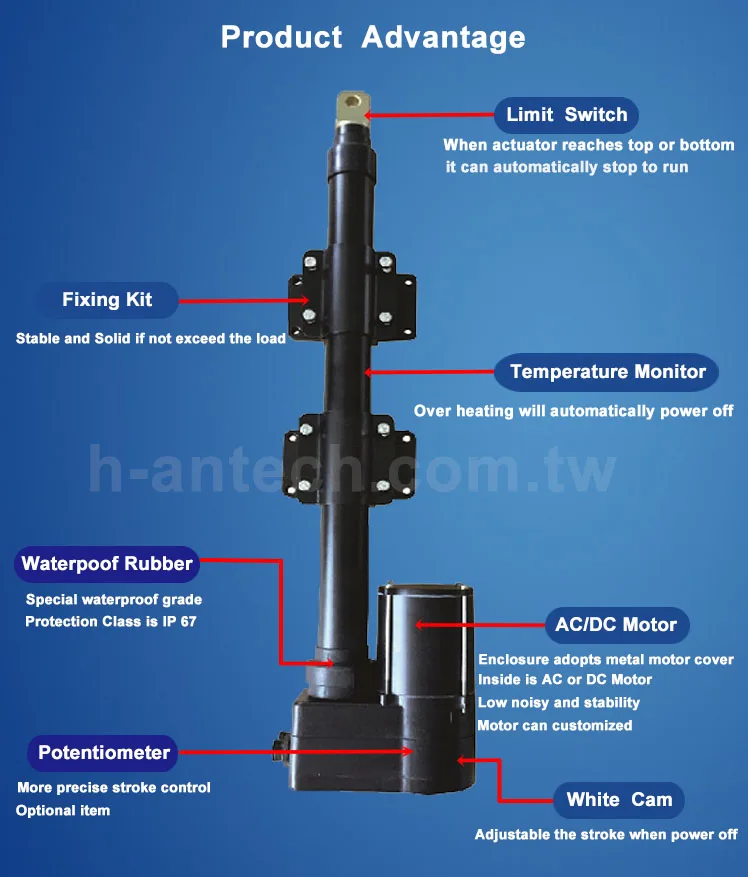 Product Advantage

Limit Switch

When actuator reaches top or bottom it can automatically stop to run

Fixing Kit

Stable and Solid if not exceed the load

Temperature Monitor

Over heating will automatically power off

h-antech.com.tw

Waterpoof Rubber

Special waterproof grade
Protection Class is IP 67

AC/DC Motor

Enclosure adopts metal motor cover
Inside is AC or DC Motor
Low noisy and stability
Motor can customized

Potentiometer

More precise stroke control
Optional item

White Cam

Adjustable the stroke when power off