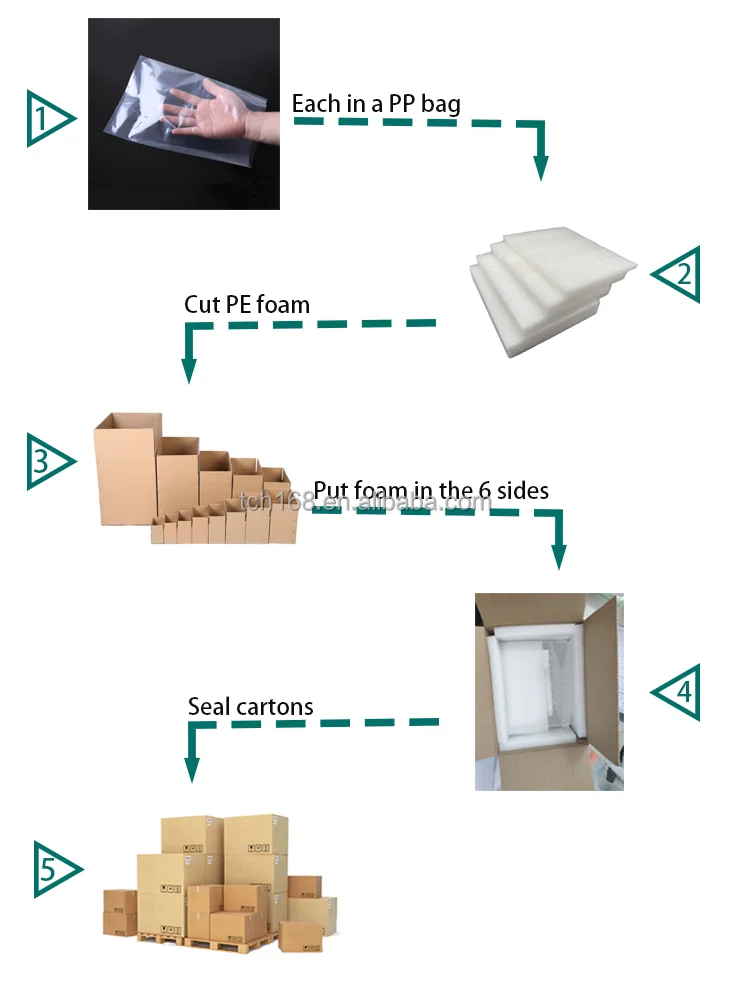 1
Each in a PP bag
2
Cut PE foam
3
Put foam in the 6 sides
tch168.en.alibaba.com
4
Seal cartons
5