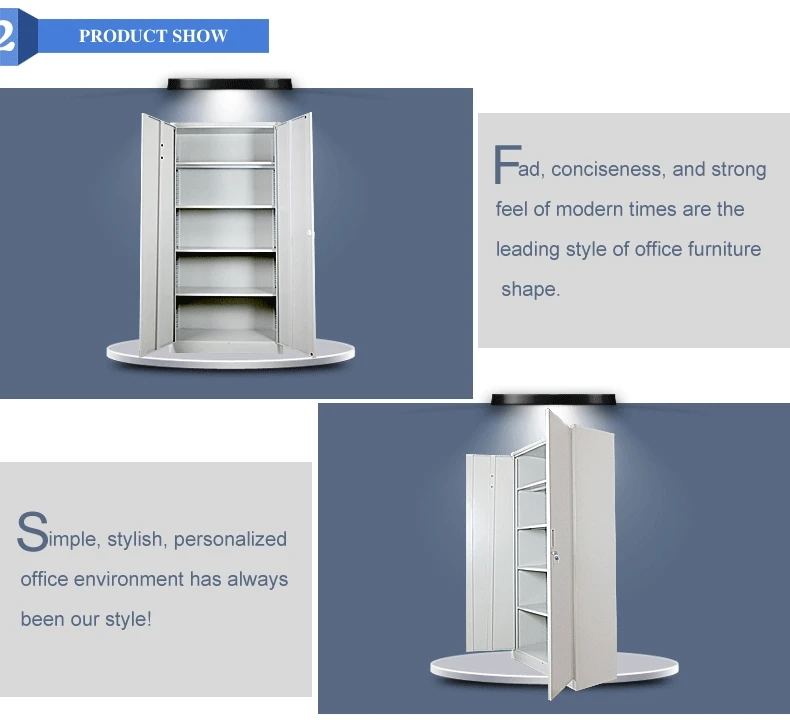 2 PRODUCT SHOW

Fad, conciseness, and strong feel of modern times are the leading style of office furniture shape.

Simple, stylish, personalized office environment has always been our style!