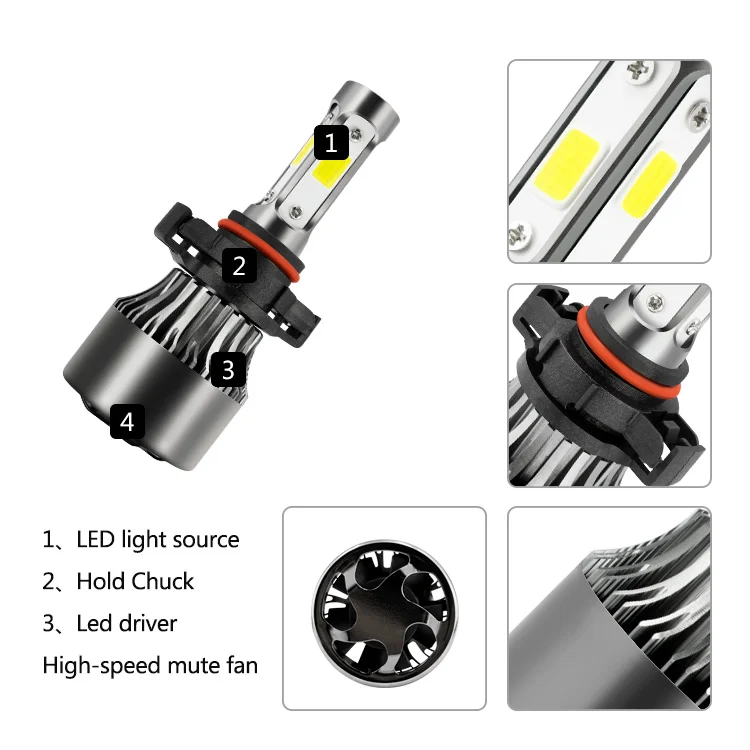 1

2

3

4

1、LED light source

2、Hold Chuck

3、Led driver

High-speed mute fan