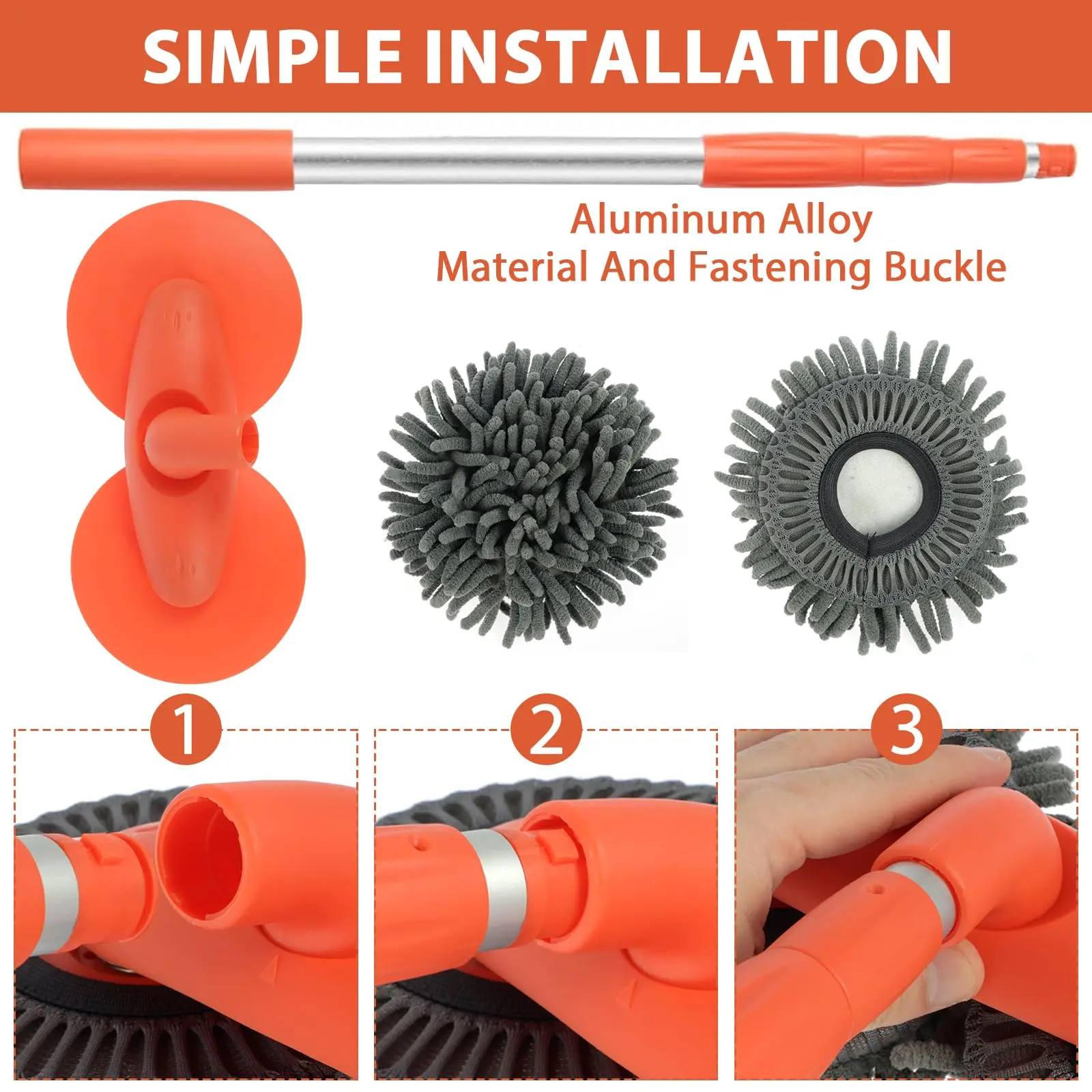 SIMPLE INSTALLATION

Aluminum Alloy
Material And Fastening Buckle

1

2

3