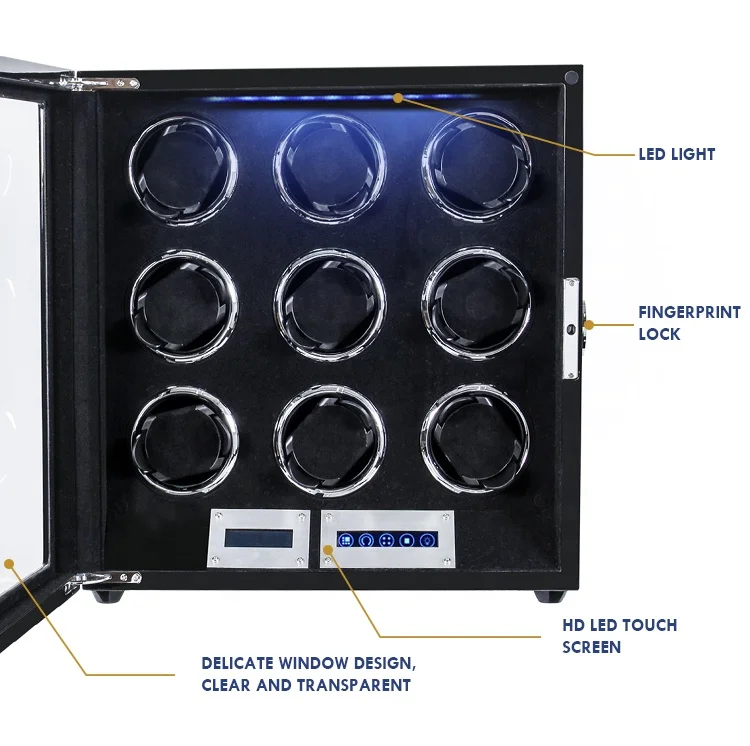 LED LIGHT

FINGERPRINT LOCK

HD LED TOUCH SCREEN

DELICATE WINDOW DESIGN, CLEAR AND TRANSPARENT