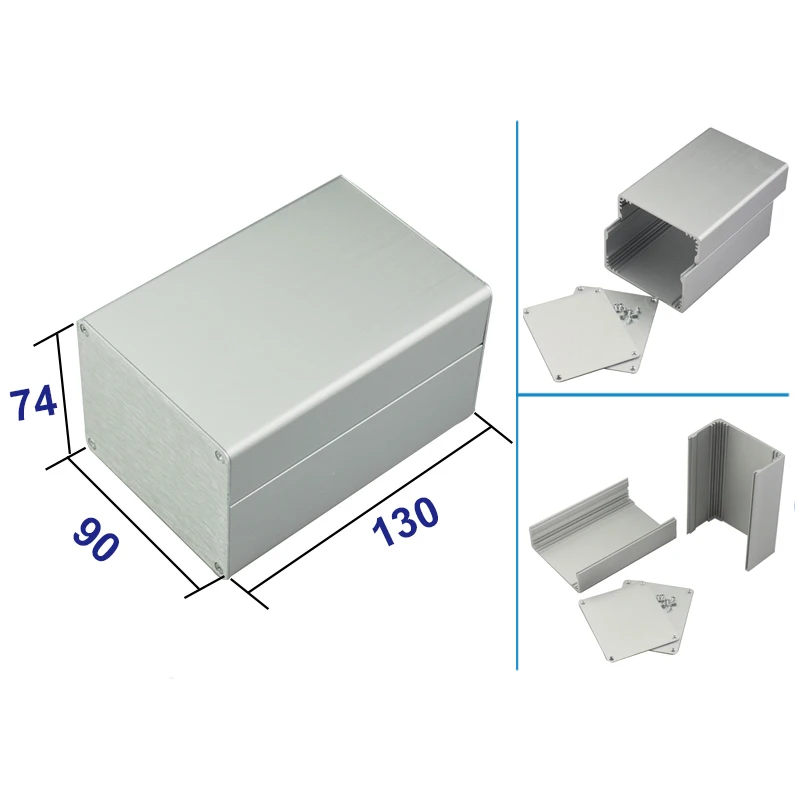 74
90
130