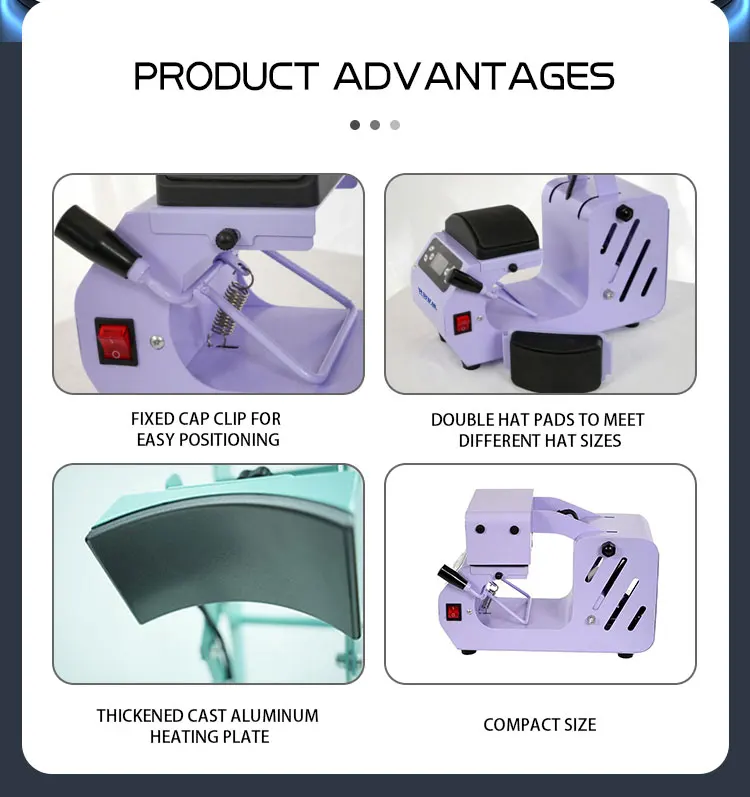 PRODUCT ADVANTAGES

FIXED CAP CLIP FOR EASY POSITIONING

DOUBLE HAT PADS TO MEET DIFFERENT HAT SIZES

THICKENED CAST ALUMINUM HEATING PLATE

COMPACT SIZE