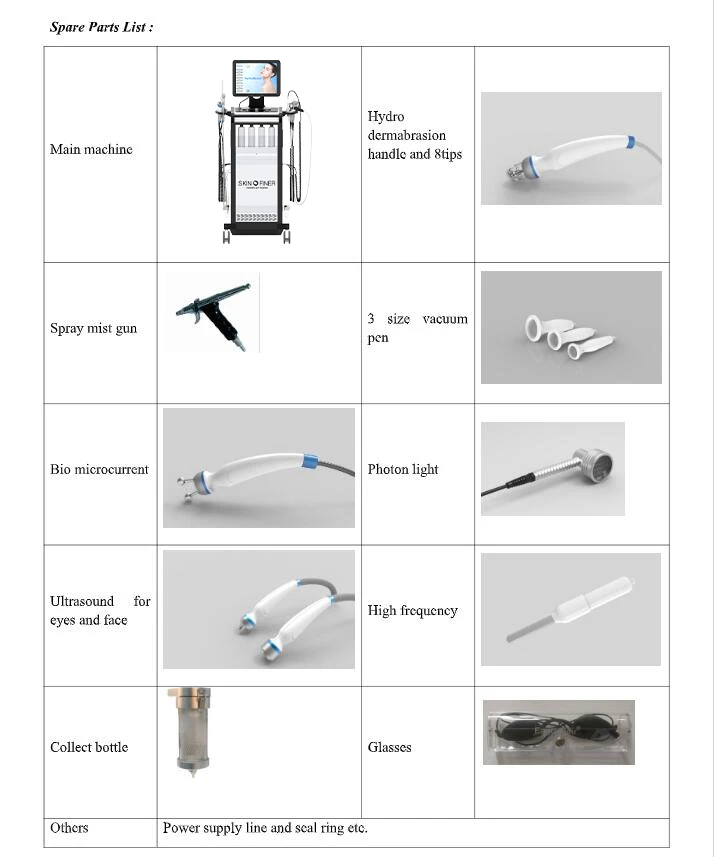 Spare Parts List :

| Main machine | SKIN FINER | Hydro dermabrasion handle and 8tips | |
|---|---|---|---|
| Spray mist gun | | 3 size vacuum pen | |
| Bio microcurrent | | Photon light | |
| Ultrasound for eyes and face | | High frequency | |
| Collect bottle | | Glasses | |
| Others | Power supply line and seal ring etc. | | |