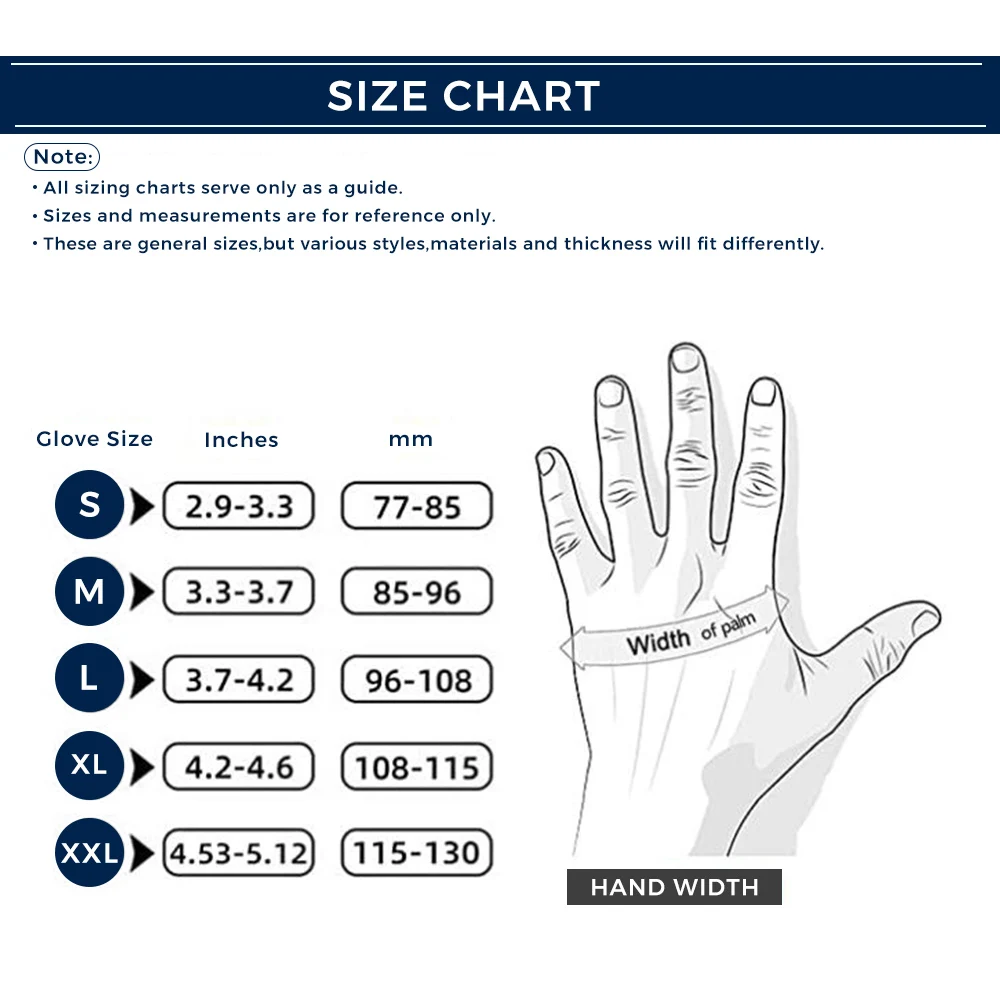 SIZE CHART

Note:
• All sizing charts serve only as a guide.
• Sizes and measurements are for reference only.
• These are general sizes,but various styles,materials and thickness will fit differently.

| Glove Size | Inches | mm |
|---|---|---|
| S | 2.9-3.3 | 77-85 |
| M | 3.3-3.7 | 85-96 |
| L | 3.7-4.2 | 96-108 |
| XL | 4.2-4.6 | 108-115 |
| XXL | 4.53-5.12 | 115-130 |

Width of palm

HAND WIDTH