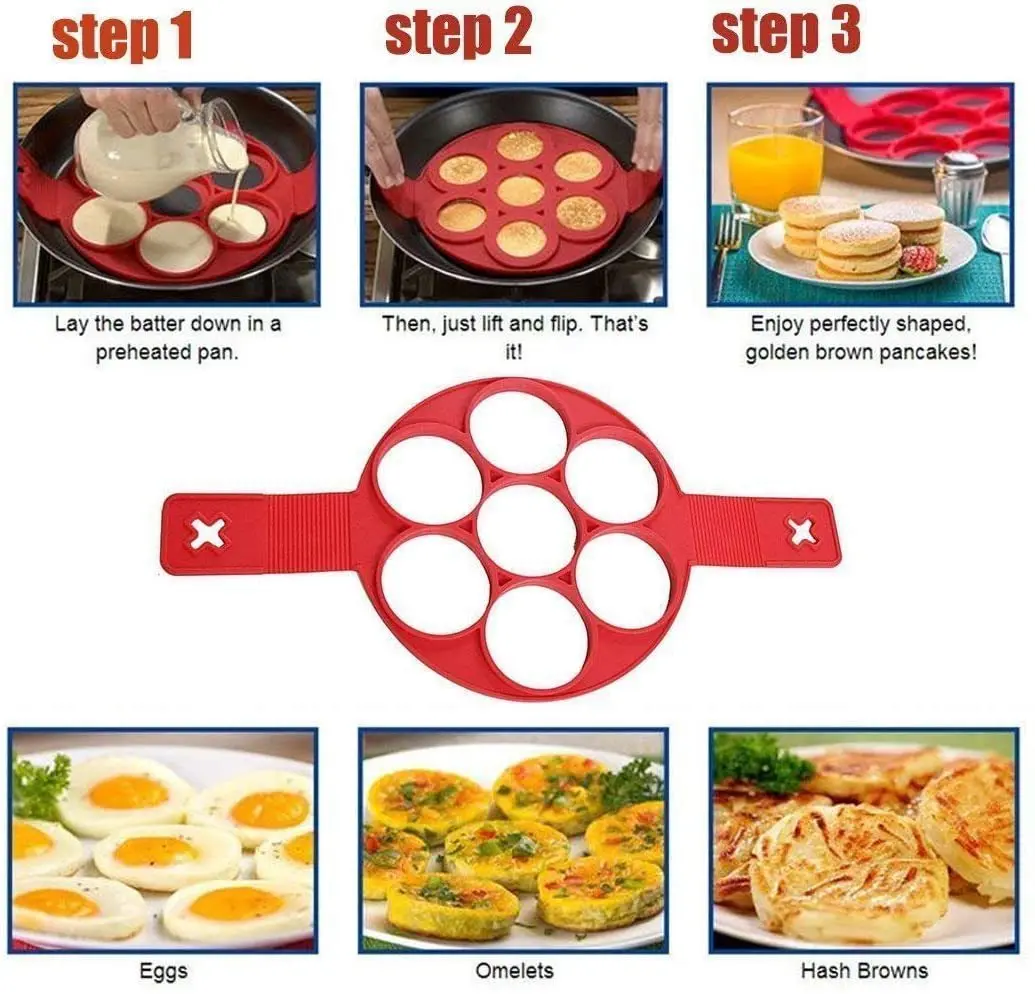 step 1

Lay the batter down in a preheated pan.

step 2

Then, just lift and flip. That's it!

step 3

Enjoy perfectly shaped, golden brown pancakes!

Eggs

Omelets

Hash Browns