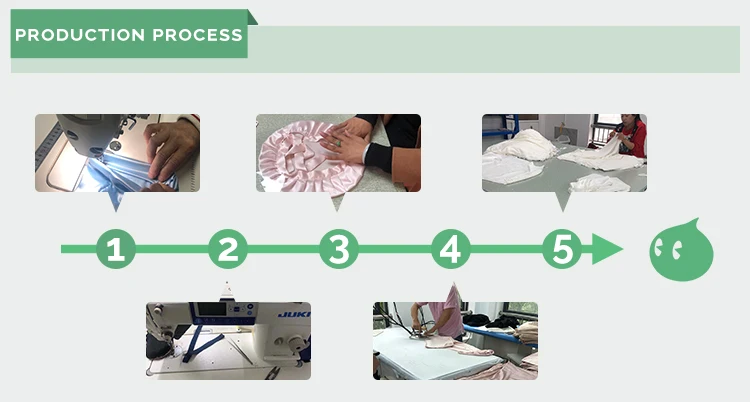 PRODUCTION PROCESS

1 2 3 4 5

JUKI